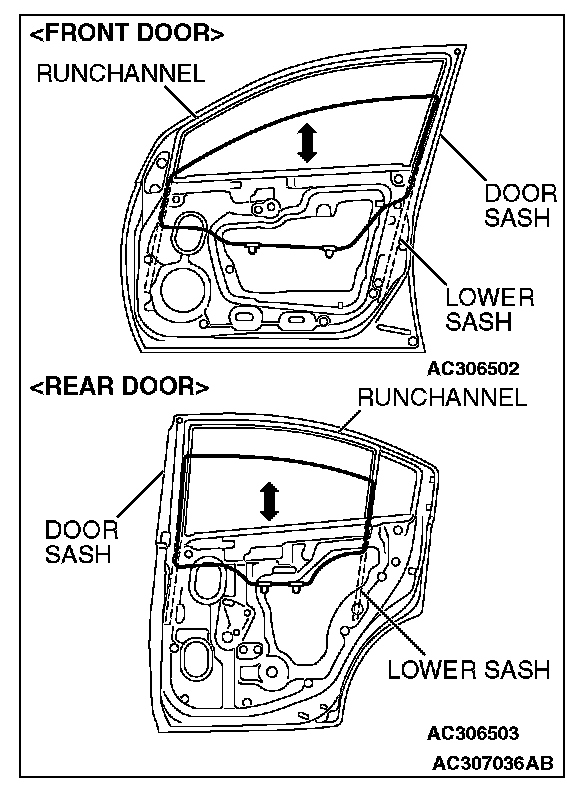 <FRONT DOOR>
RUNCHANNEL
DOOR SASH
LOWER SASH
AC306502
<REAR DOOR>
RUNCHANNEL
DOOR SASH
LOWER SASH
AC306503
AC307036AB