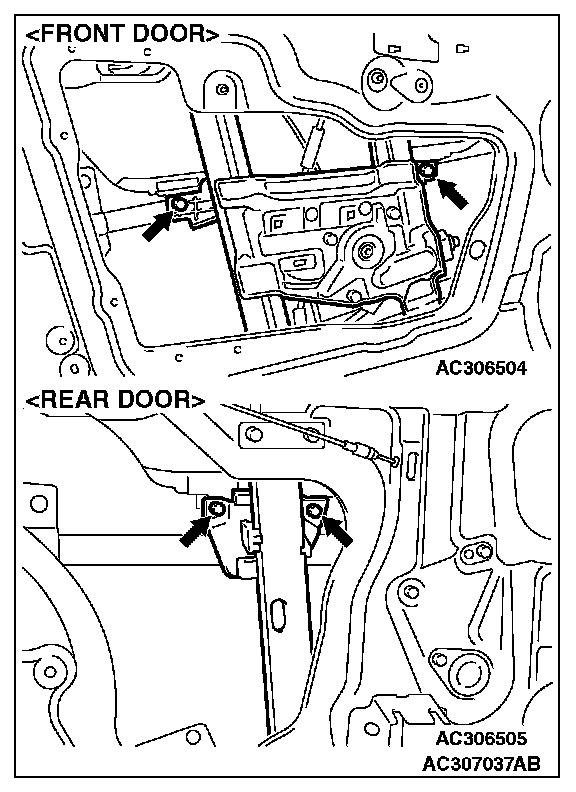 <FRONT DOOR>

AC306504

<REAR DOOR>

AC306505
AC307037AB