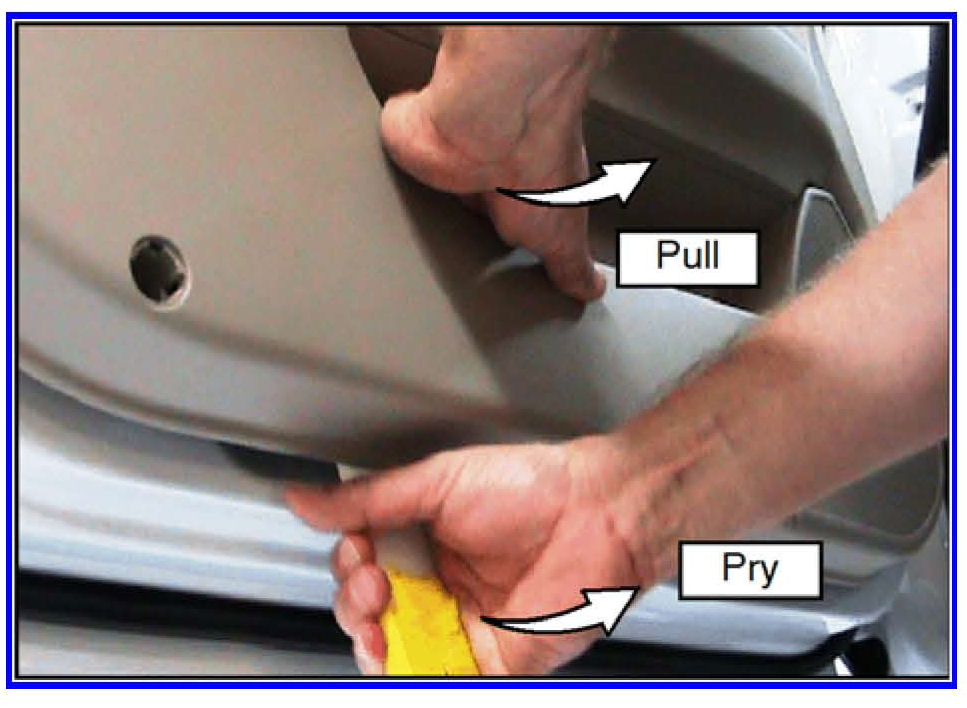 Pull

Pry