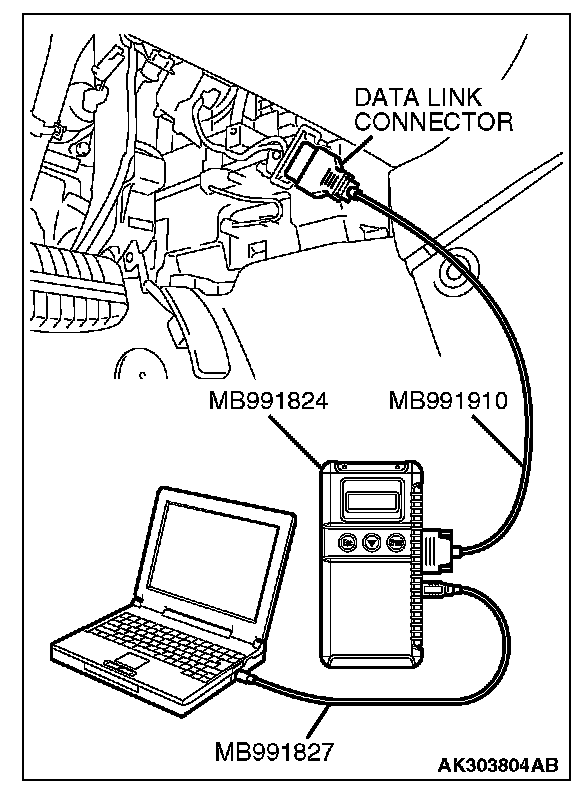 DATA LINK CONNECTOR

MB991824

MB991910

MB991827

AK303804AB