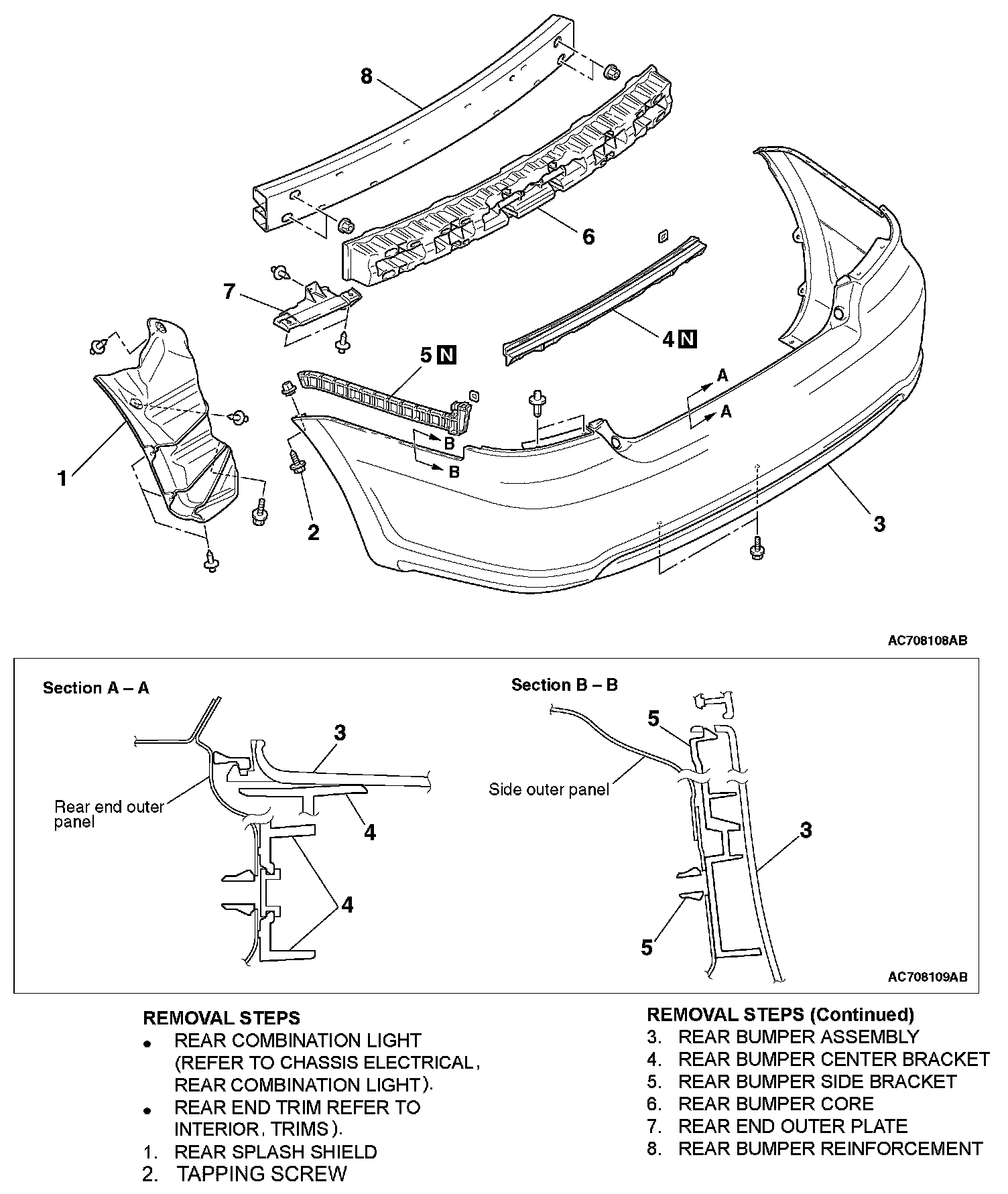 8

6

7

4 N

5 N

A

A

B

B

1

2

3

AC708108AB

Section A – A

3

Rear end outer panel

4

4

Section B – B

5

Side outer panel

3

5

AC708109AB

REMOVAL STEPS
• REAR COMBINATION LIGHT (REFER TO CHASSIS ELECTRICAL, REAR COMBINATION LIGHT).
• REAR END TRIM REFER TO INTERIOR, TRIMS).
1. REAR SPLASH SHIELD
2. TAPPING SCREW

REMOVAL STEPS (Continued)
3. REAR BUMPER ASSEMBLY
4. REAR BUMPER CENTER BRACKET
5. REAR BUMPER SIDE BRACKET
6. REAR BUMPER CORE
7. REAR END OUTER PLATE
8. REAR BUMPER REINFORCEMENT