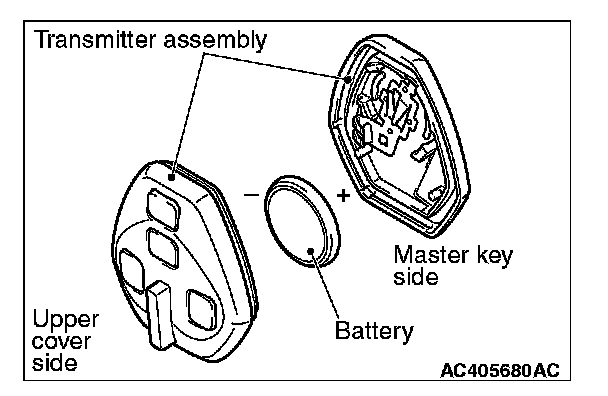 Transmitter assembly

−

+

Master key side

Upper cover side

Battery

AC405680AC