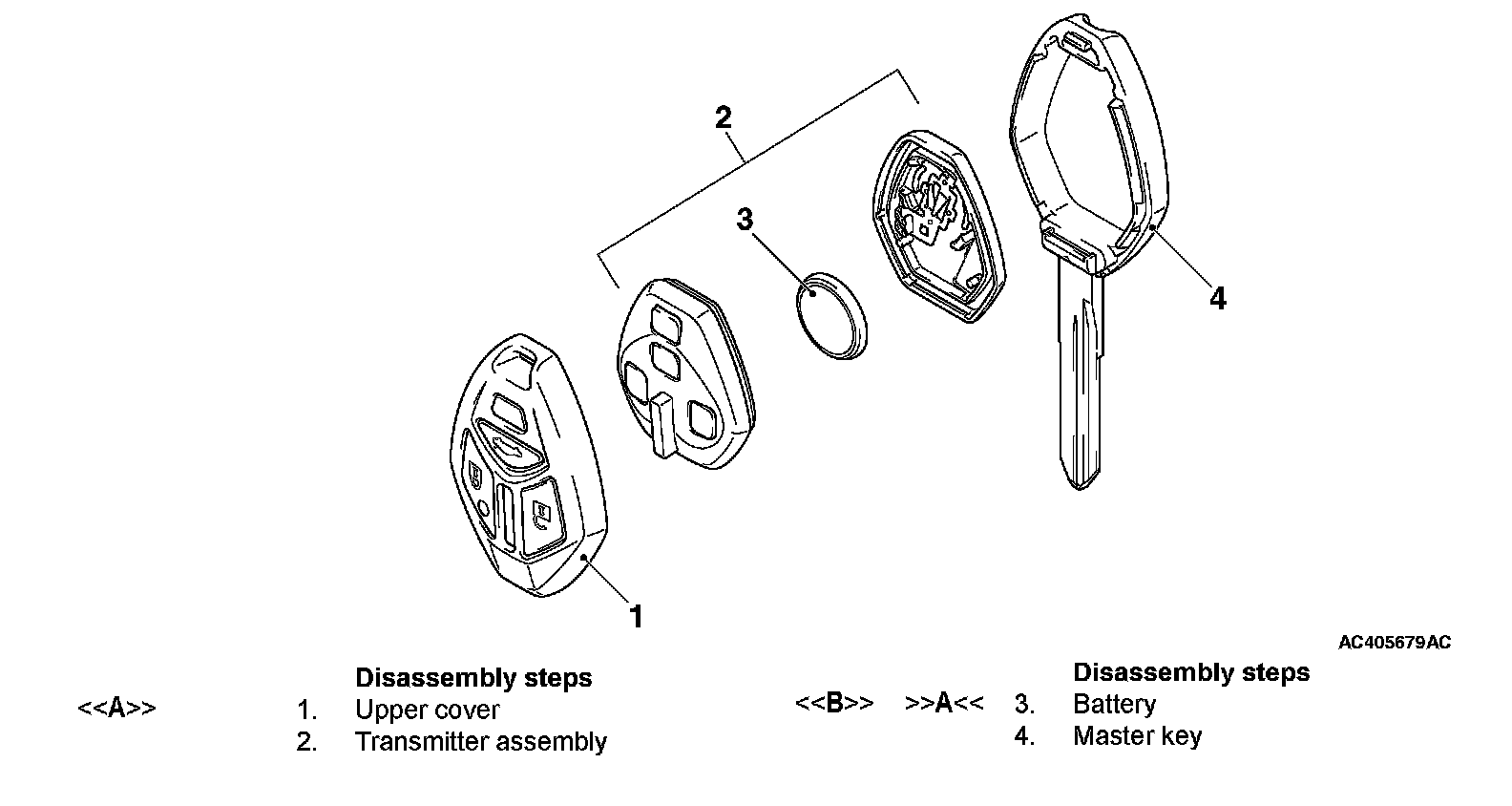 2

3

4

1

AC405679AC

Disassembly steps
<<A>> 1. Upper cover
2. Transmitter assembly

Disassembly steps
<<B>> >>A<< 3. Battery
4. Master key