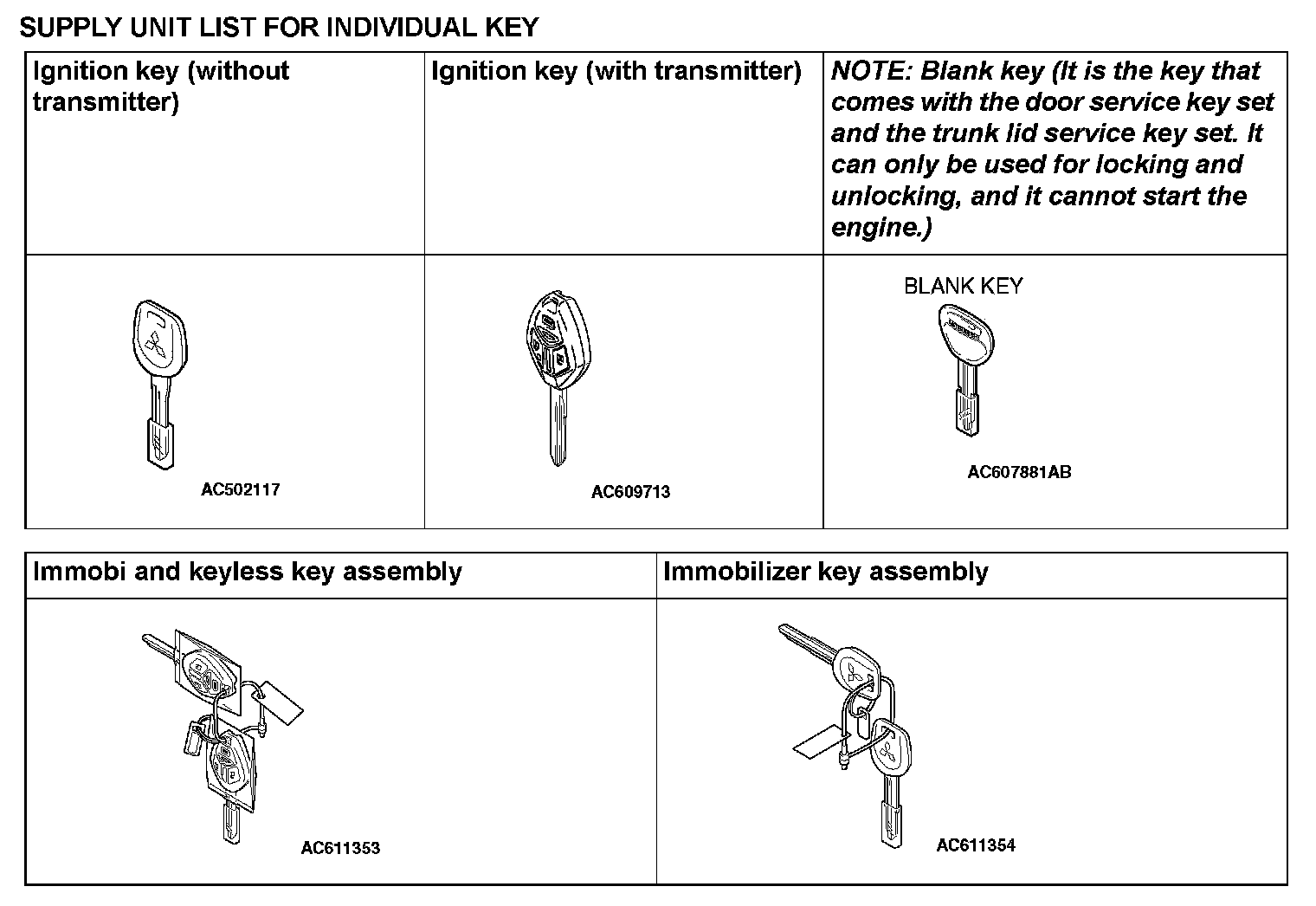 SUPPLY UNIT LIST FOR INDIVIDUAL KEY

| Ignition key (without transmitter) | Ignition key (with transmitter) | NOTE: Blank key (It is the key that comes with the door service key set and the trunk lid service key set. It can only be used for locking and unlocking, and it cannot start the engine.) |
|---|---|---|
| AC502117 | AC609713 | BLANK KEY AC607881AB |

| Immobi and keyless key assembly | Immobilizer key assembly |
|---|---|
| AC611353 | AC611354 |