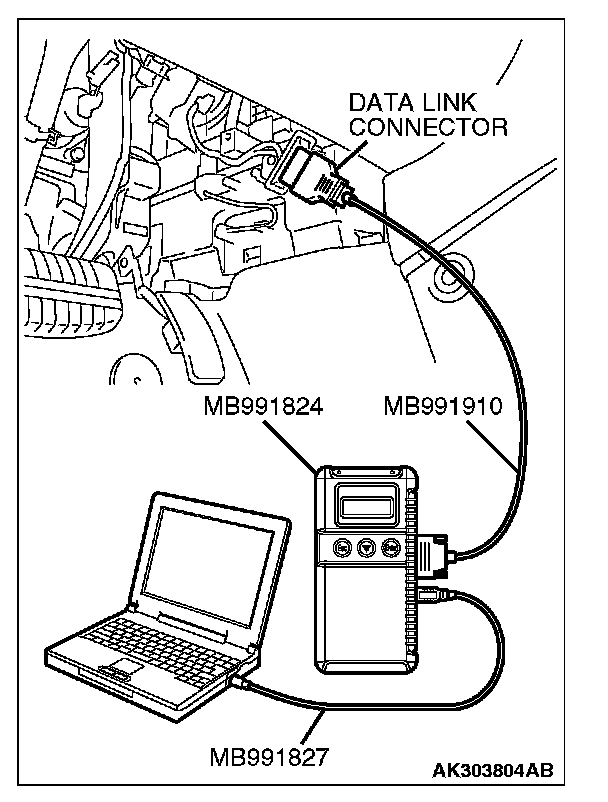 DATA LINK CONNECTOR

MB991824

MB991910

MB991827

AK303804AB