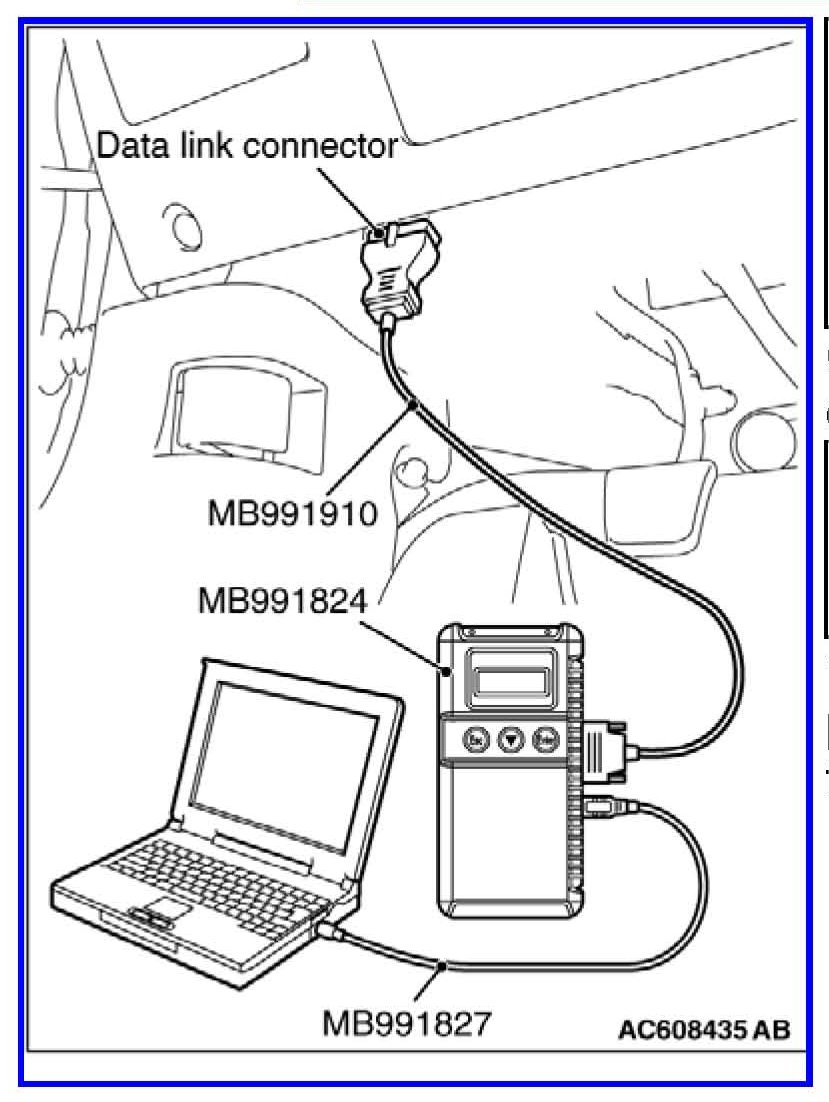 Data link connector

MB991910

MB991824

MB991827

AC608435 AB