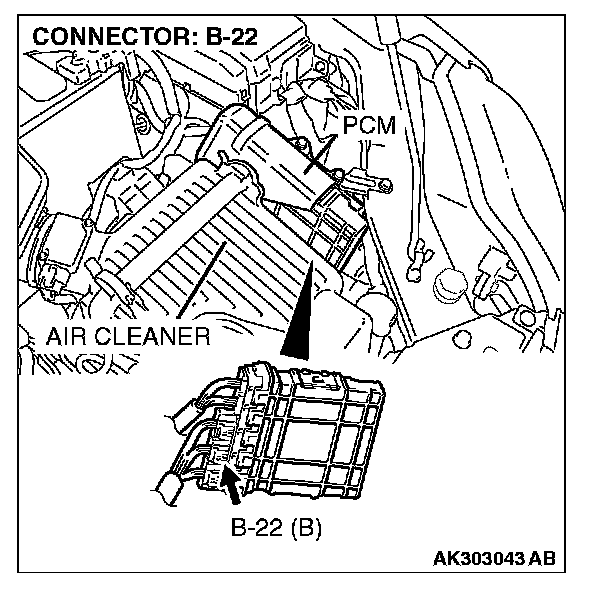 CONNECTOR: B-22

PCM

AIR CLEANER

B-22 (B)

AK303043 AB