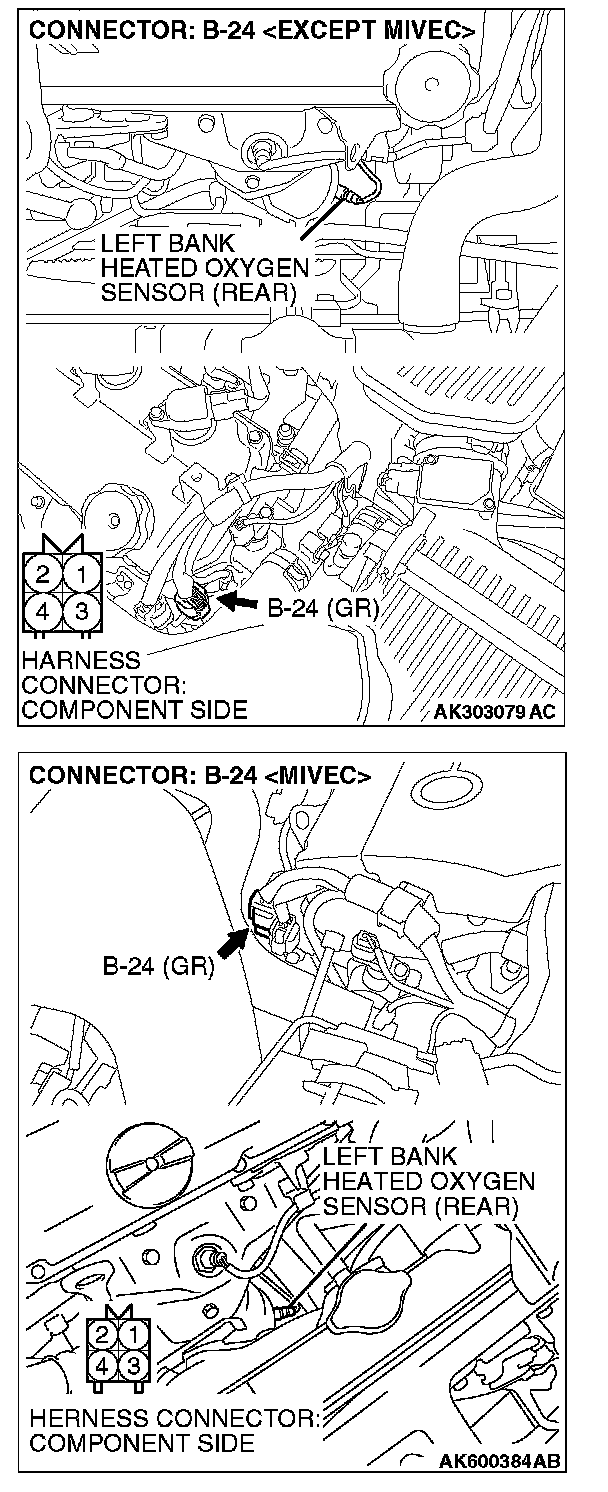 CONNECTOR: B-24 <EXCEPT MIVEC>

LEFT BANK HEATED OXYGEN SENSOR (REAR)

2 1
4 3

B-24 (GR)

HARNESS CONNECTOR: COMPONENT SIDE

AK303079 AC

CONNECTOR: B-24 <MIVEC>

B-24 (GR)

LEFT BANK HEATED OXYGEN SENSOR (REAR)

2 1
4 3

HERNESS CONNECTOR: COMPONENT SIDE

AK600384 AB