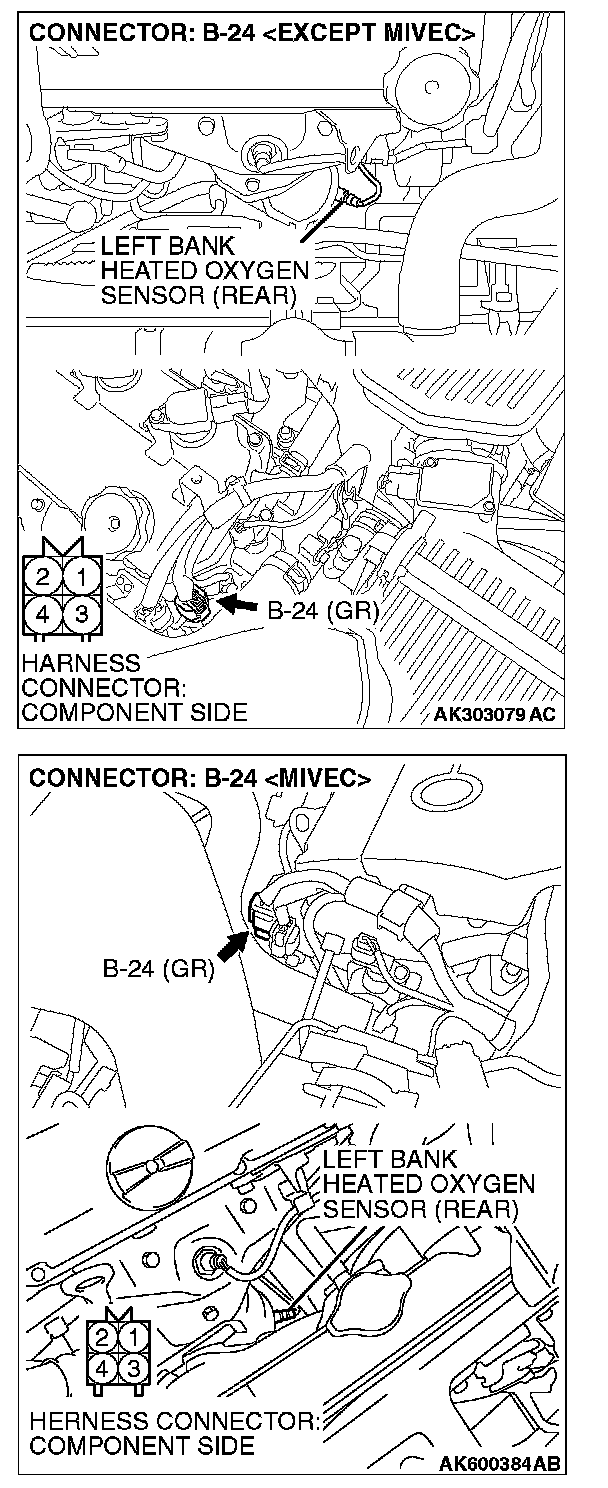 CONNECTOR: B-24 <EXCEPT MIVEC>

LEFT BANK HEATED OXYGEN SENSOR (REAR)

2 1
4 3

B-24 (GR)

HARNESS CONNECTOR: COMPONENT SIDE

AK303079 AC

CONNECTOR: B-24 <MIVEC>

B-24 (GR)

LEFT BANK HEATED OXYGEN SENSOR (REAR)

2 1
4 3

HERNESS CONNECTOR: COMPONENT SIDE

AK600384AB