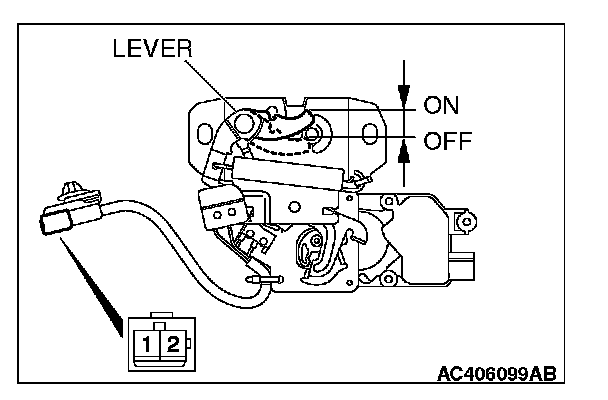 LEVER
ON
OFF
1 2
AC406099AB