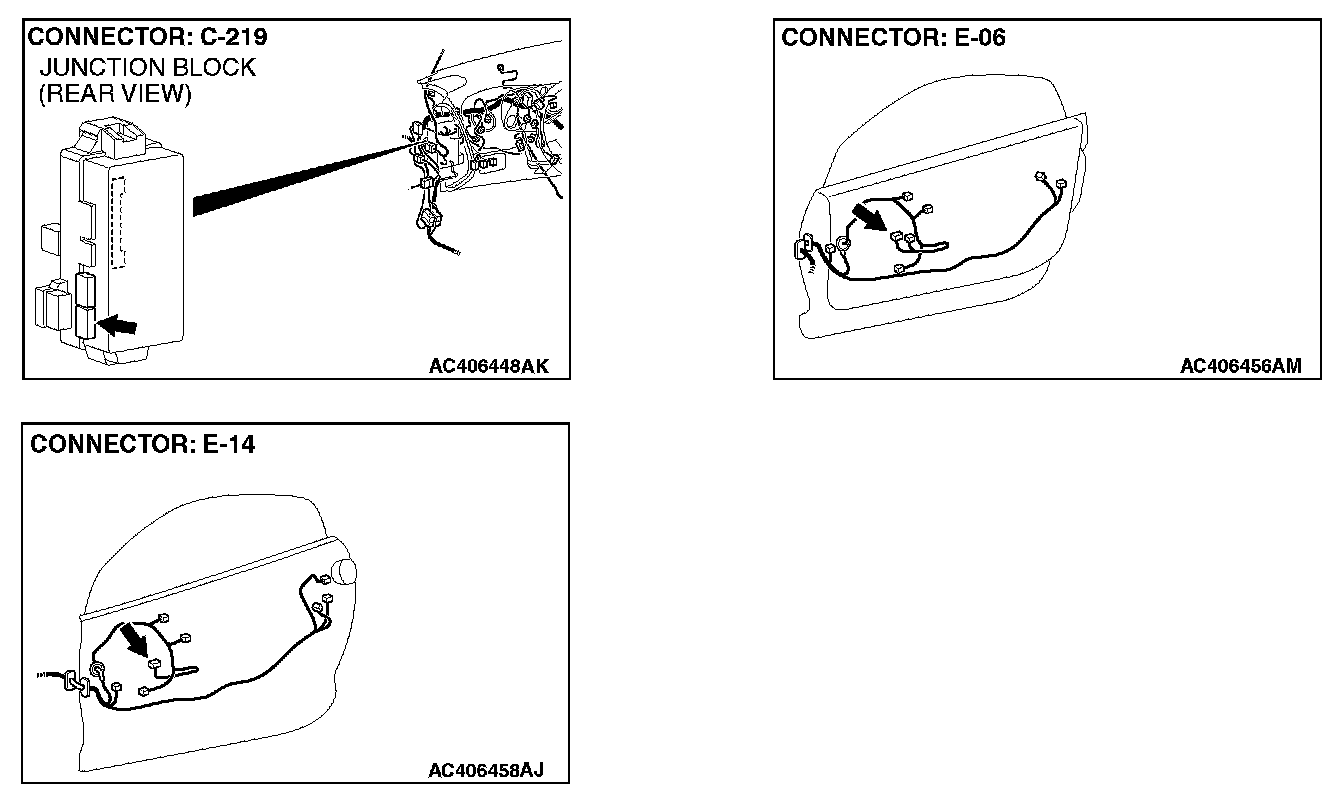 CONNECTOR: C-219
JUNCTION BLOCK
(REAR VIEW)

AC406448AK

CONNECTOR: E-06

AC406456AM

CONNECTOR: E-14

AC406458AJ