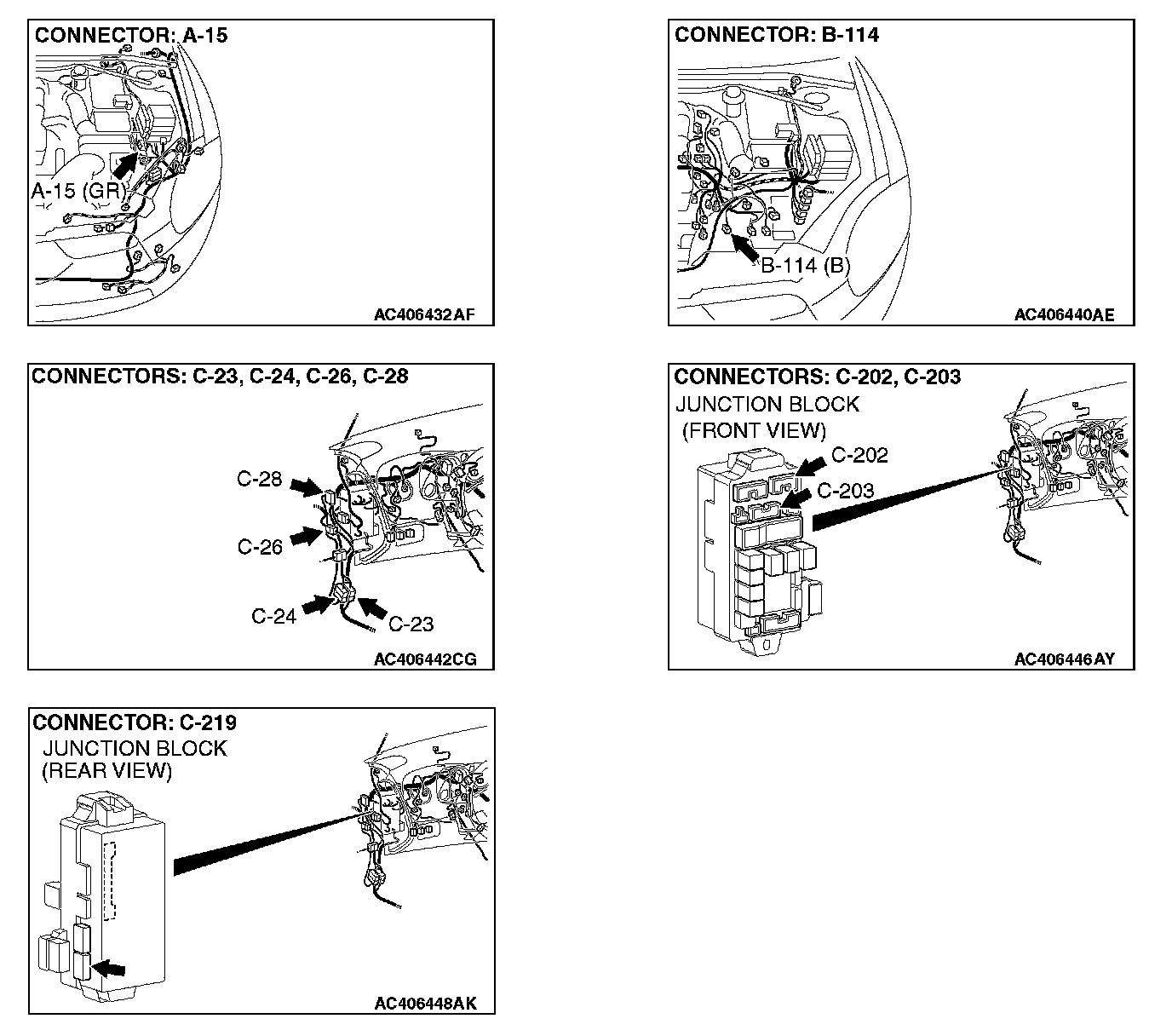 CONNECTOR: A-15

A-15 (GR)

AC406432AF

CONNECTOR: B-114

B-114 (B)

AC406440AE

CONNECTORS: C-23, C-24, C-26, C-28

C-28

C-26

C-24

C-23

AC406442CG

CONNECTORS: C-202, C-203

JUNCTION BLOCK (FRONT VIEW)

C-202

C-203

AC406446AY

CONNECTOR: C-219

JUNCTION BLOCK (REAR VIEW)

AC406448AK