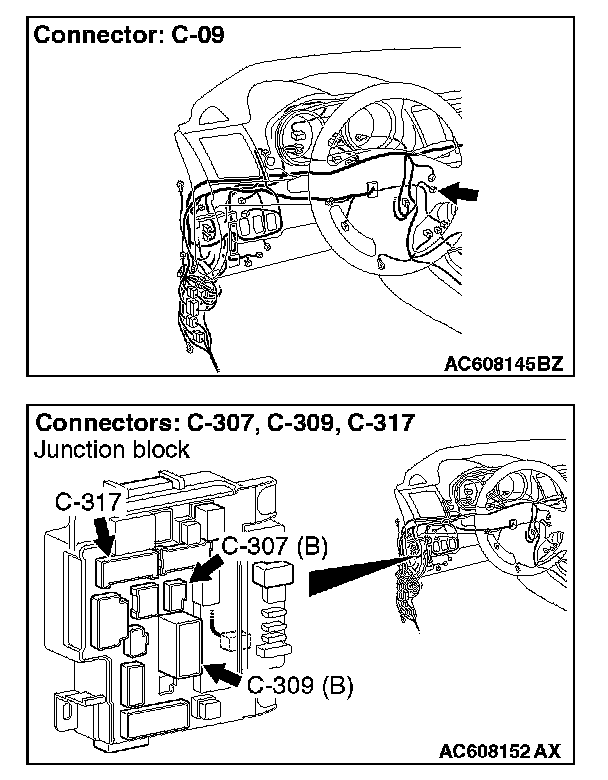 Connector: C-09

AC608145BZ

Connectors: C-307, C-309, C-317
Junction block

C-317

C-307 (B)

C-309 (B)

AC608152 AX