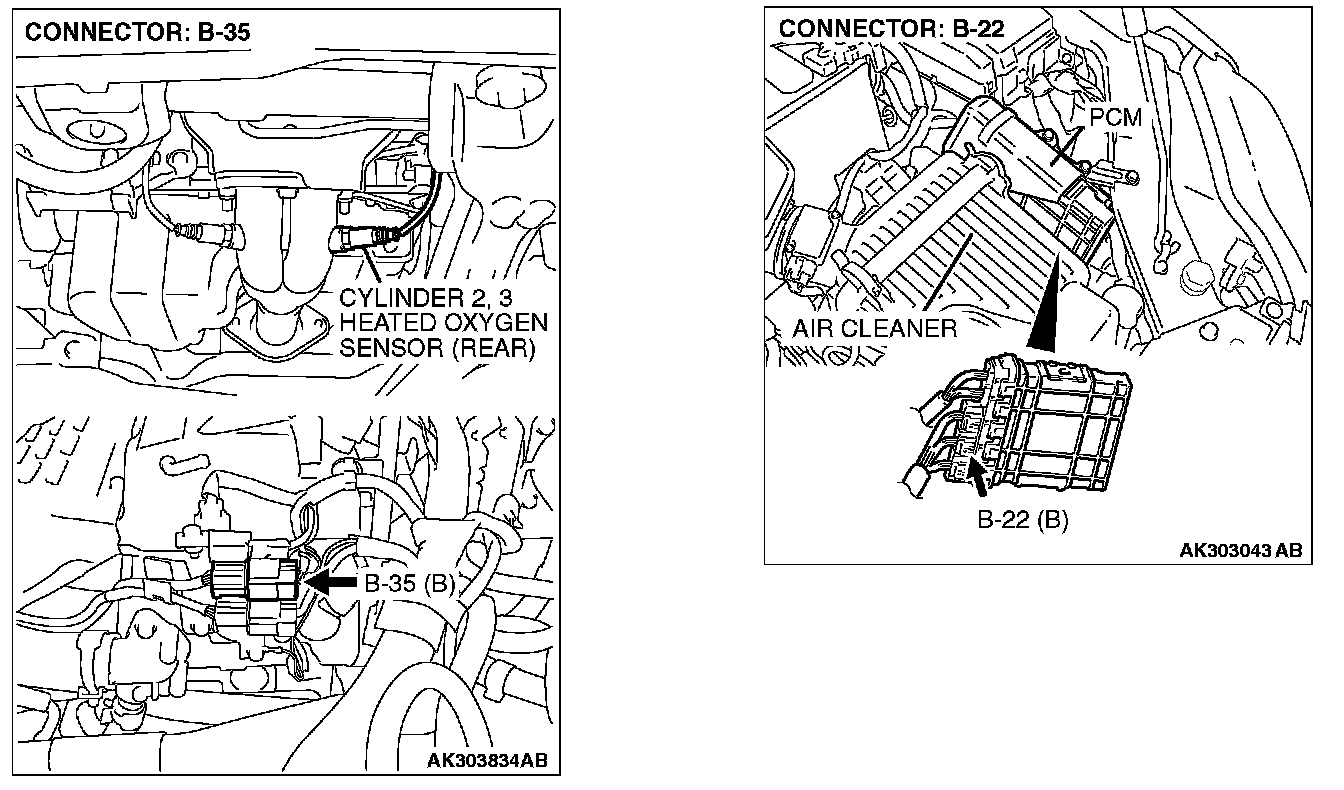 CONNECTOR: B-35

CYLINDER 2, 3 HEATED OXYGEN SENSOR (REAR)

B-35 (B)

AK303834AB

CONNECTOR: B-22

PCM

AIR CLEANER

B-22 (B)

AK303043 AB