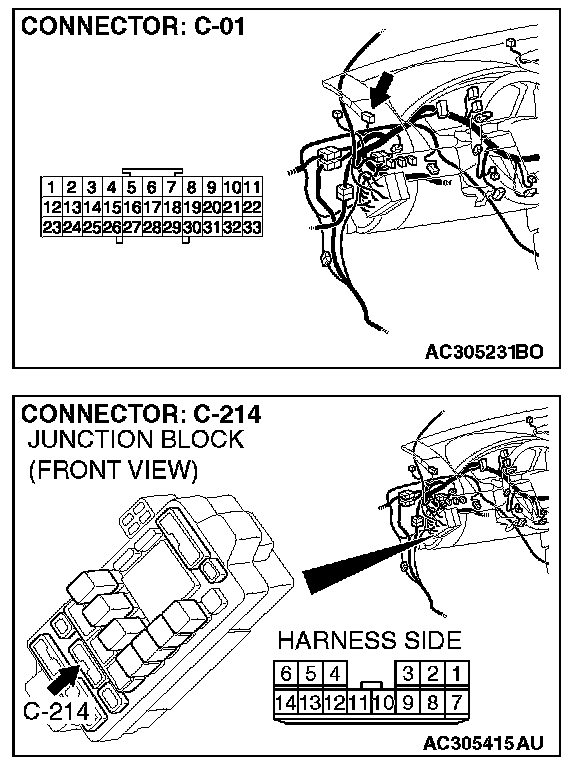 CONNECTOR: C-01

| 1 | 2 | 3 | 4 | 5 | 6 | 7 | 8 | 9 | 10 | 11 |
|---|---|---|---|---|---|---|---|---|---|---|
| 12 | 13 | 14 | 15 | 16 | 17 | 18 | 19 | 20 | 21 | 22 |
| 23 | 24 | 25 | 26 | 27 | 28 | 29 | 30 | 31 | 32 | 33 |

AC305231BO

CONNECTOR: C-214
JUNCTION BLOCK
(FRONT VIEW)

C-214

HARNESS SIDE

| 6 | 5 | 4 | | | 3 | 2 | 1 |
|---|---|---|---|---|---|---|---|
| 14 | 13 | 12 | 11 | 10 | 9 | 8 | 7 |

AC305415AU