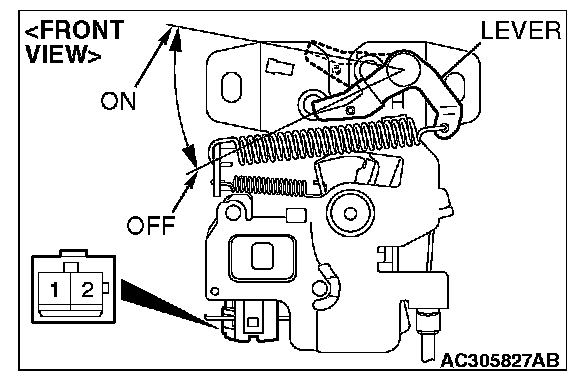 <FRONT VIEW>

LEVER

ON

OFF

1 2

AC305827AB