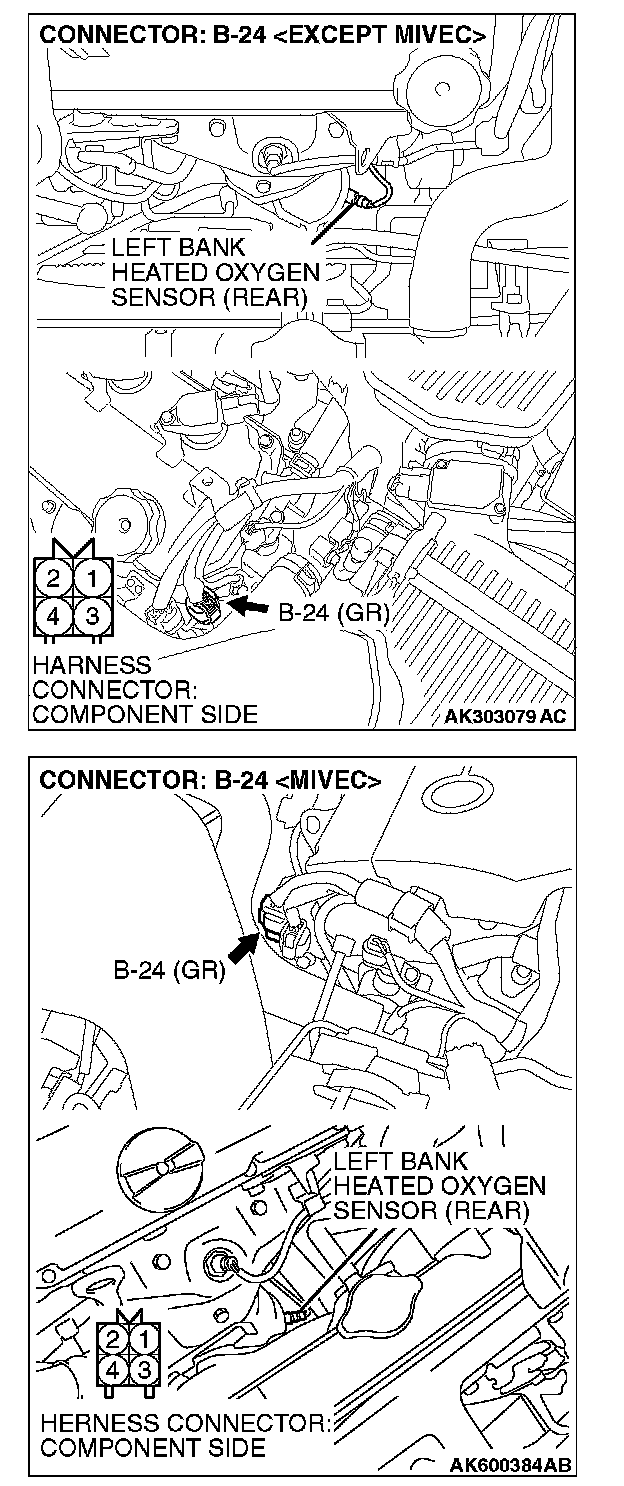 CONNECTOR: B-24 <EXCEPT MIVEC>

LEFT BANK HEATED OXYGEN SENSOR (REAR)

2 1
4 3

B-24 (GR)

HARNESS CONNECTOR: COMPONENT SIDE

AK303079 AC

CONNECTOR: B-24 <MIVEC>

B-24 (GR)

LEFT BANK HEATED OXYGEN SENSOR (REAR)

2 1
4 3

HERNESS CONNECTOR: COMPONENT SIDE

AK600384AB