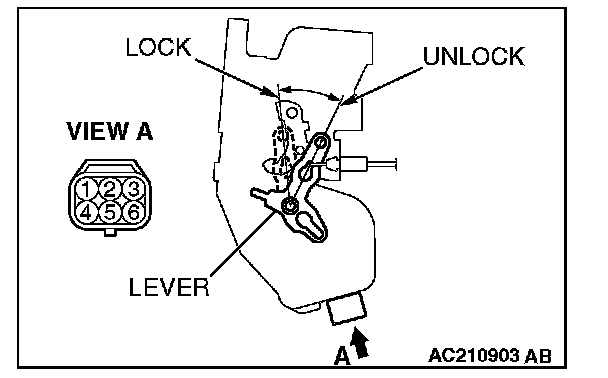 LOCK
UNLOCK
VIEW A
1 2 3
4 5 6
LEVER
A
AC210903 AB