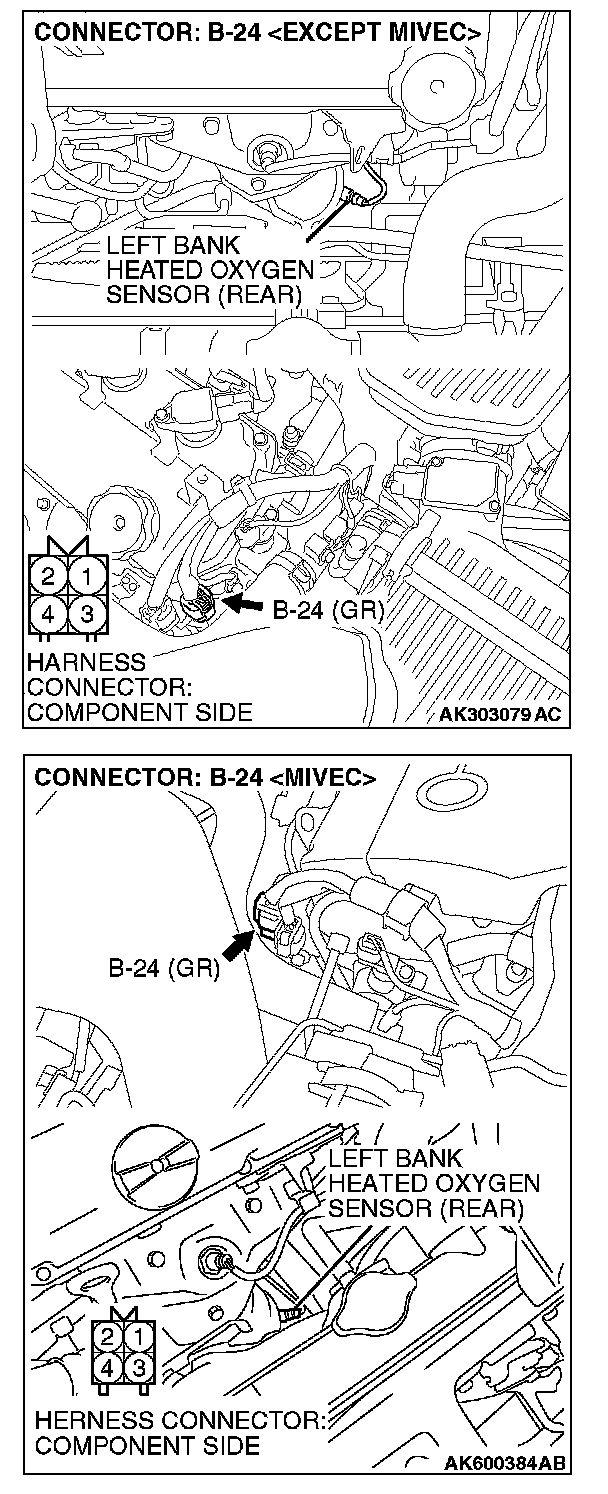 CONNECTOR: B-24 <EXCEPT MIVEC>

LEFT BANK HEATED OXYGEN SENSOR (REAR)

2 1
4 3

B-24 (GR)

HARNESS CONNECTOR: COMPONENT SIDE

AK303079 AC

CONNECTOR: B-24 <MIVEC>

B-24 (GR)

LEFT BANK HEATED OXYGEN SENSOR (REAR)

2 1
4 3

HERNESS CONNECTOR: COMPONENT SIDE

AK600384AB