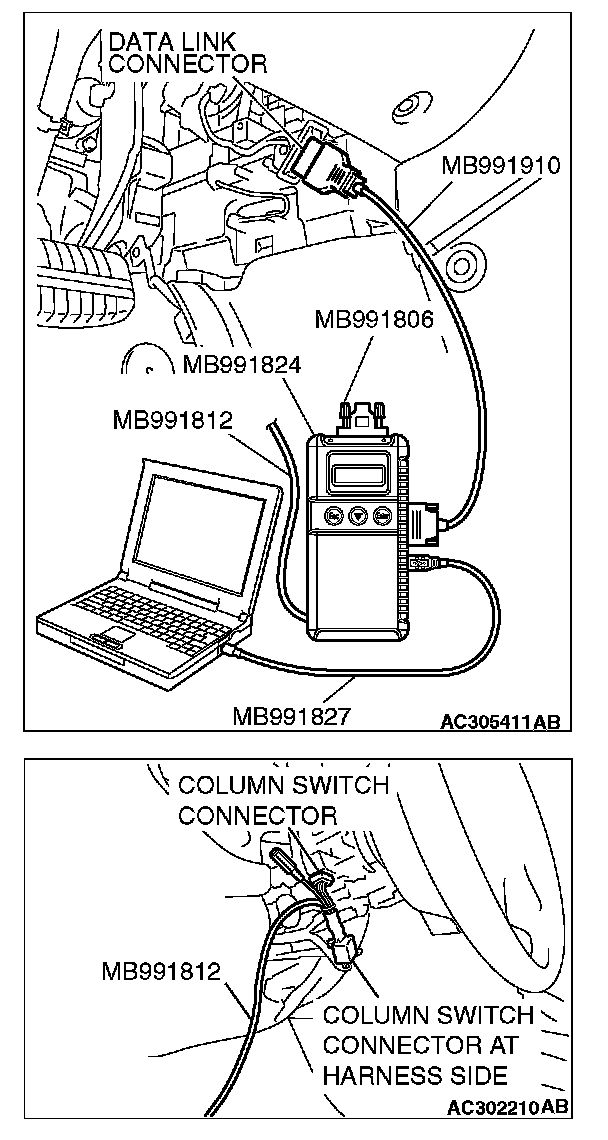 DATA LINK CONNECTOR

MB991910

MB991806

MB991824

MB991812

MB991827

AC305411AB

COLUMN SWITCH CONNECTOR

MB991812

COLUMN SWITCH CONNECTOR AT HARNESS SIDE

AC302210AB