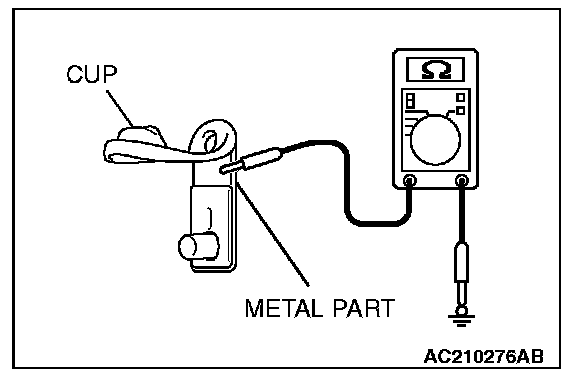 CUP

Ω

METAL PART

AC210276AB