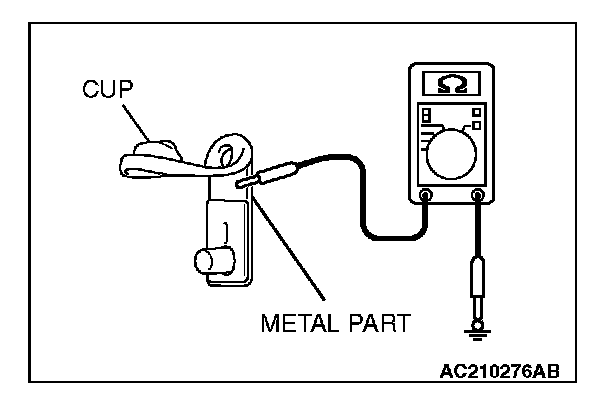 CUP

Ω

METAL PART

AC210276AB