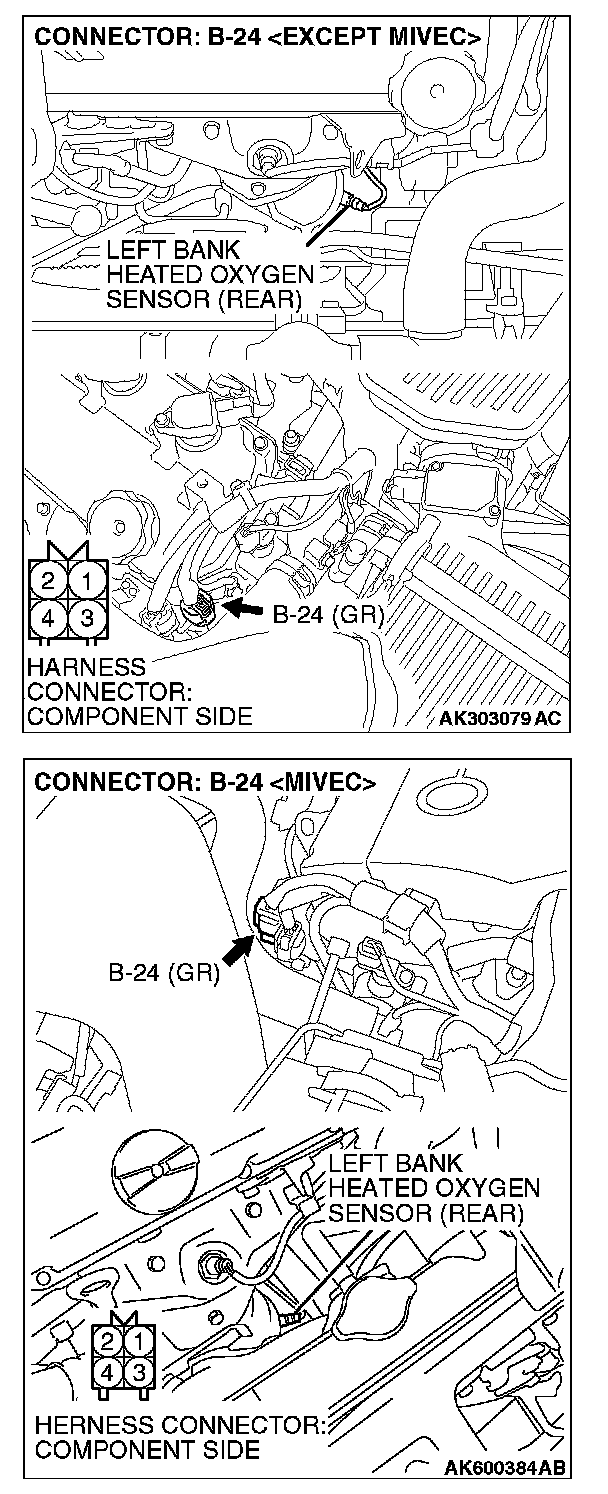 CONNECTOR: B-24 <EXCEPT MIVEC>

LEFT BANK HEATED OXYGEN SENSOR (REAR)

2 1
4 3

B-24 (GR)

HARNESS CONNECTOR: COMPONENT SIDE

AK303079 AC

CONNECTOR: B-24 <MIVEC>

B-24 (GR)

LEFT BANK HEATED OXYGEN SENSOR (REAR)

2 1
4 3

HERNESS CONNECTOR: COMPONENT SIDE

AK600384AB