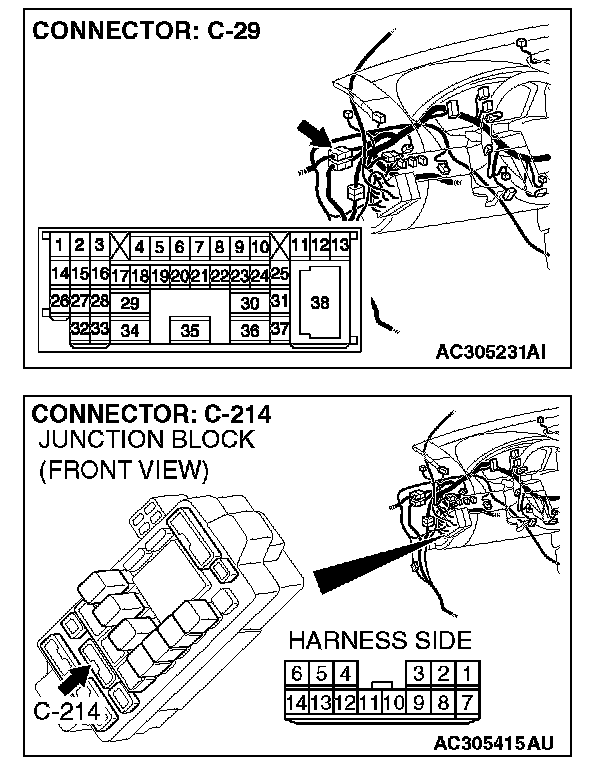 CONNECTOR: C-29

1 2 3 4 5 6 7 8 9 10 11 12 13
14 15 16 17 18 19 20 21 22 23 24 25
26 27 28 29 30 31 38
32 33 34 35 36 37

AC305231AI

CONNECTOR: C-214
JUNCTION BLOCK
(FRONT VIEW)

C-214

HARNESS SIDE

6 5 4 3 2 1
14 13 12 11 10 9 8 7

AC305415AU