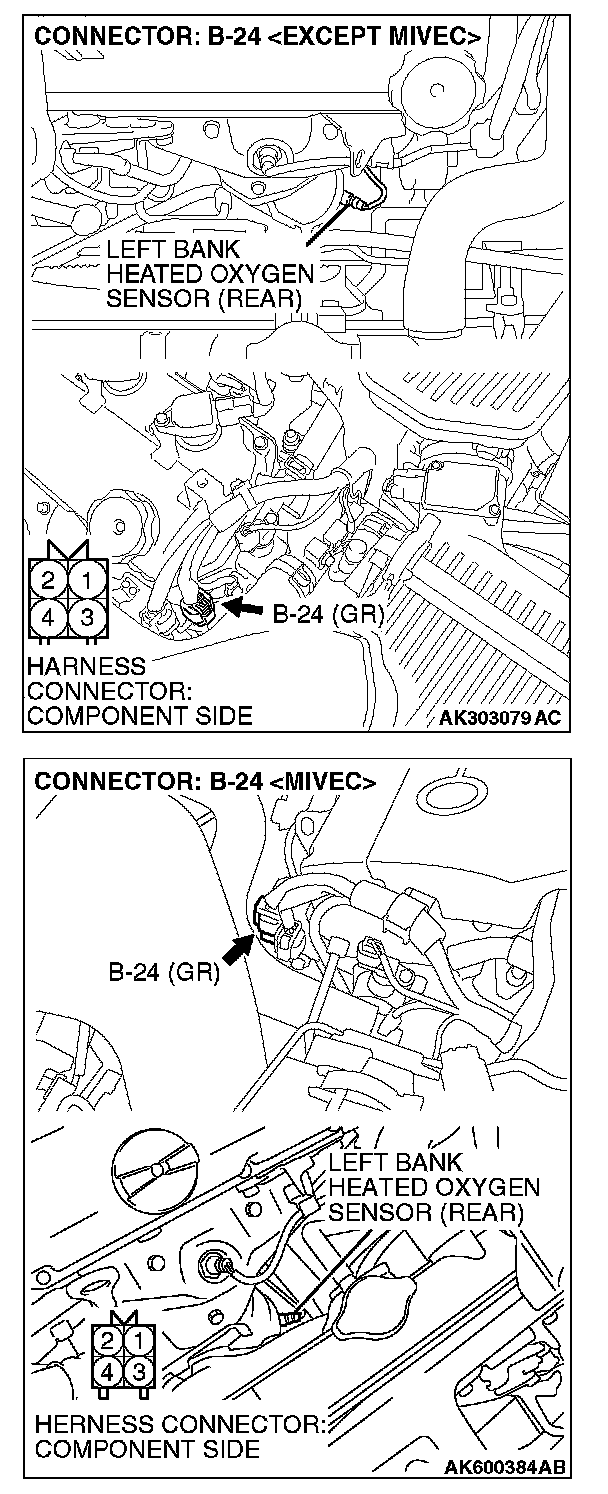 CONNECTOR: B-24 <EXCEPT MIVEC>

LEFT BANK HEATED OXYGEN SENSOR (REAR)

2 1
4 3

B-24 (GR)

HARNESS CONNECTOR: COMPONENT SIDE

AK303079 AC

CONNECTOR: B-24 <MIVEC>

B-24 (GR)

LEFT BANK HEATED OXYGEN SENSOR (REAR)

2 1
4 3

HERNESS CONNECTOR: COMPONENT SIDE

AK600384AB