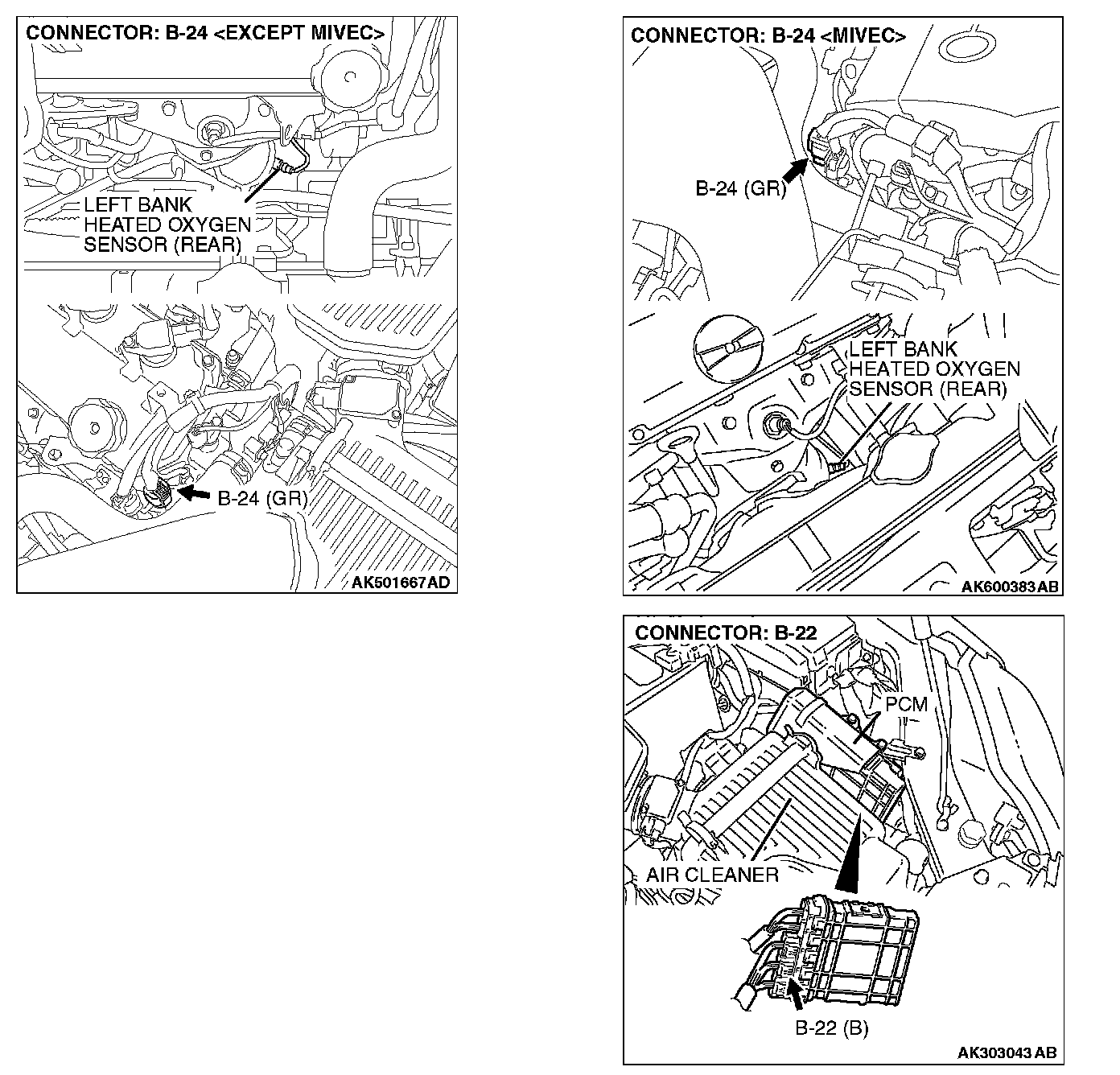 CONNECTOR: B-24 <EXCEPT MIVEC>

LEFT BANK HEATED OXYGEN SENSOR (REAR)

B-24 (GR)

AK501667AD

CONNECTOR: B-24 <MIVEC>

B-24 (GR)

LEFT BANK HEATED OXYGEN SENSOR (REAR)

AK600383AB

CONNECTOR: B-22

PCM

AIR CLEANER

B-22 (B)

AK303043AB