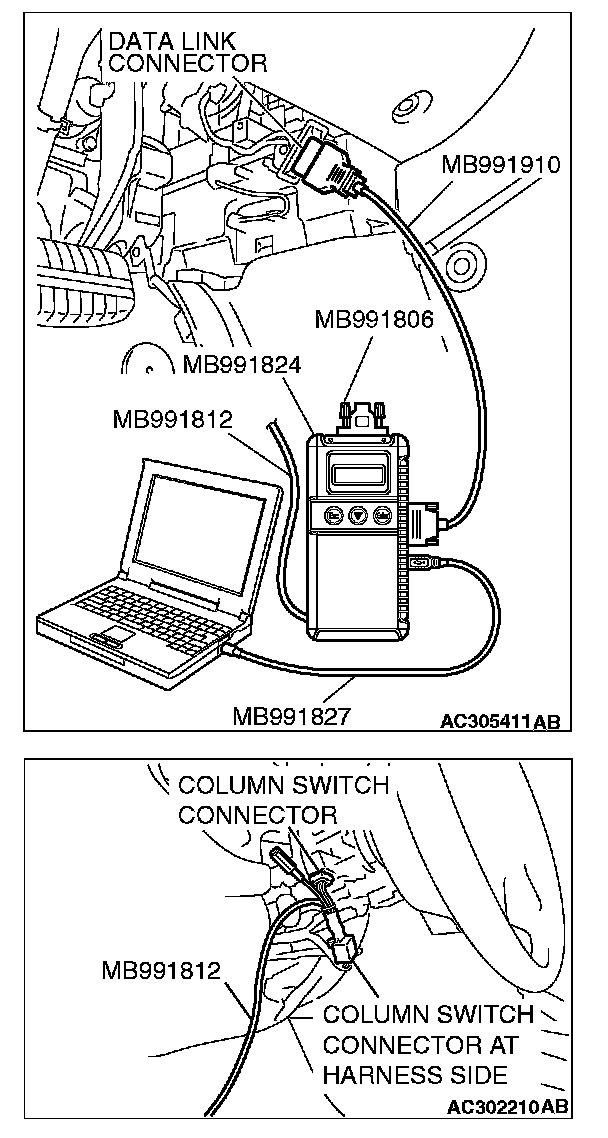 DATA LINK CONNECTOR

MB991910

MB991806

MB991824

MB991812

MB991827

AC305411AB

COLUMN SWITCH CONNECTOR

MB991812

COLUMN SWITCH CONNECTOR AT HARNESS SIDE

AC302210AB