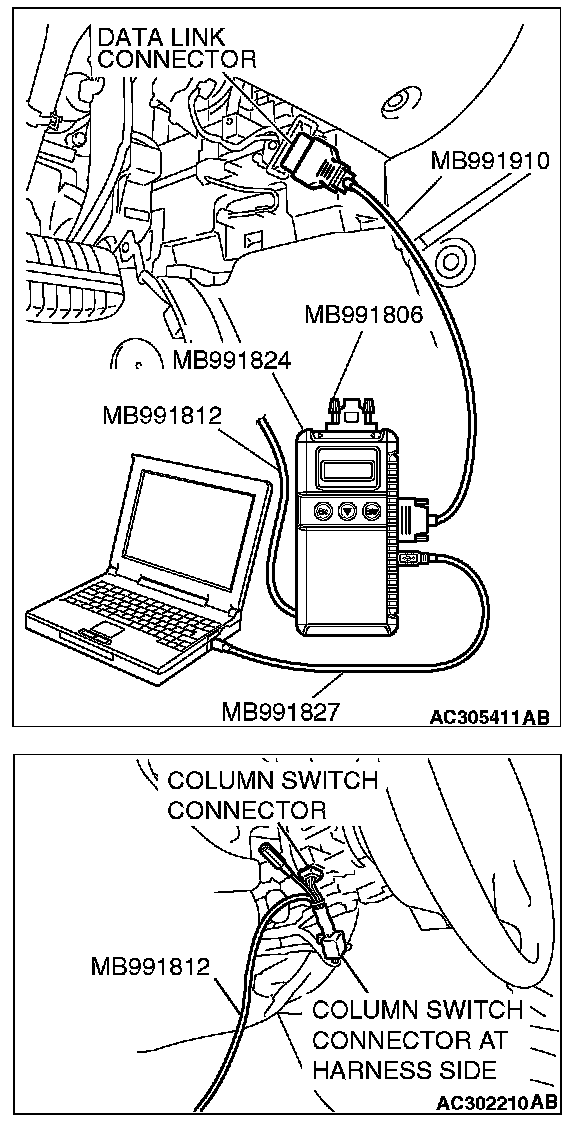 DATA LINK CONNECTOR

MB991910

MB991806

MB991824

MB991812

MB991827

AC305411AB

COLUMN SWITCH CONNECTOR

MB991812

COLUMN SWITCH CONNECTOR AT HARNESS SIDE

AC302210AB