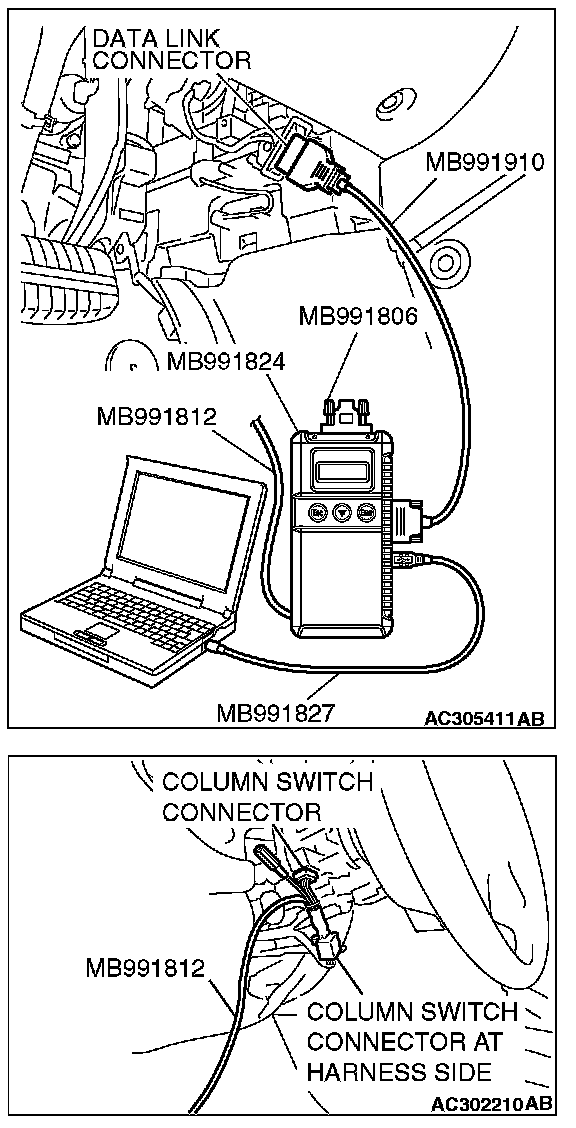 DATA LINK CONNECTOR

MB991910

MB991806

MB991824

MB991812

MB991827

AC305411AB

COLUMN SWITCH CONNECTOR

MB991812

COLUMN SWITCH CONNECTOR AT HARNESS SIDE

AC302210AB