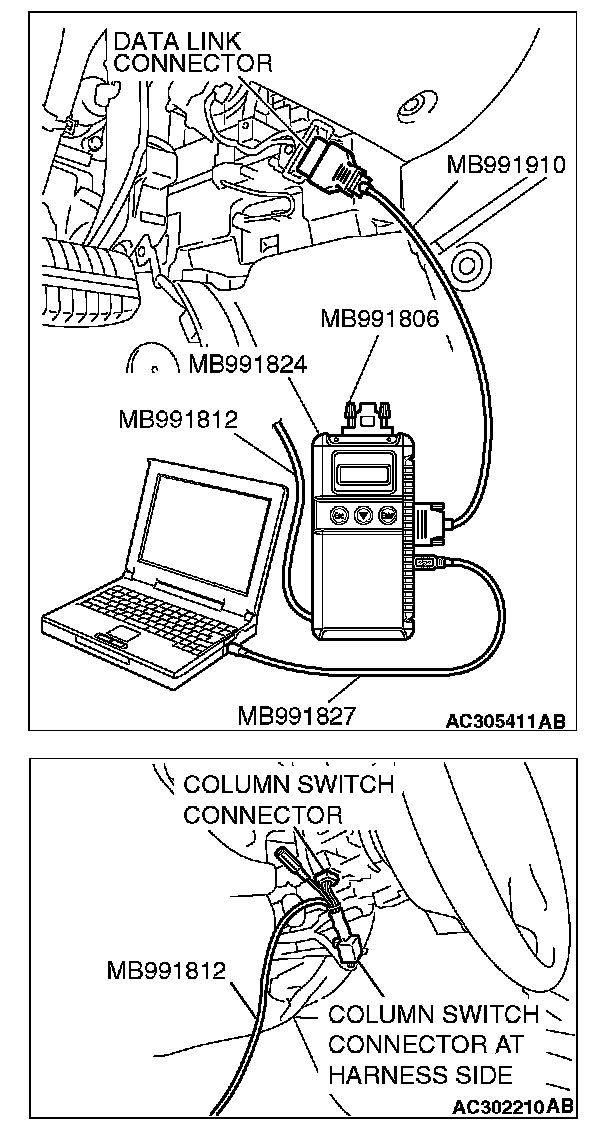 DATA LINK CONNECTOR

MB991910

MB991806

MB991824

MB991812

MB991827

AC305411AB

COLUMN SWITCH CONNECTOR

MB991812

COLUMN SWITCH CONNECTOR AT HARNESS SIDE

AC302210AB