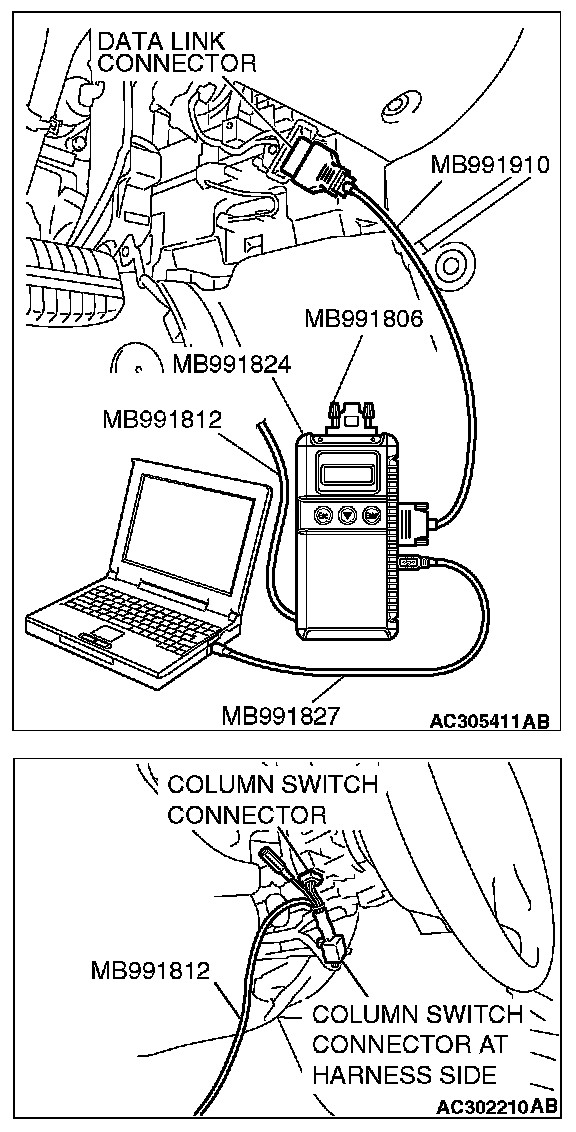 DATA LINK CONNECTOR

MB991910

MB991806

MB991824

MB991812

MB991827

AC305411AB

COLUMN SWITCH CONNECTOR

MB991812

COLUMN SWITCH CONNECTOR AT HARNESS SIDE

AC302210AB