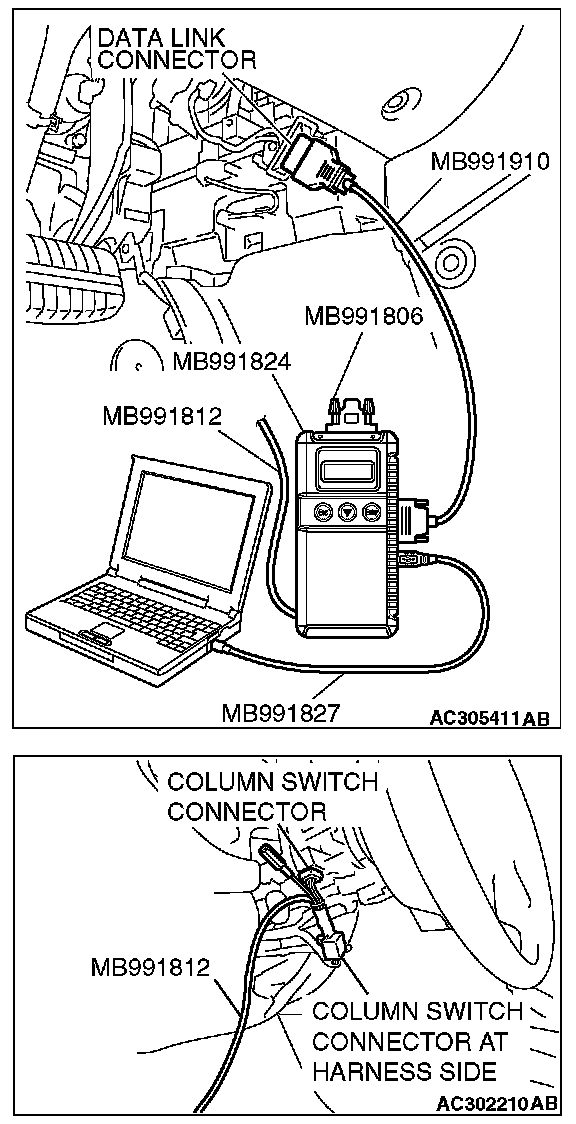 DATA LINK CONNECTOR

MB991910

MB991806

MB991824

MB991812

MB991827

AC305411AB

COLUMN SWITCH CONNECTOR

MB991812

COLUMN SWITCH CONNECTOR AT HARNESS SIDE

AC302210AB