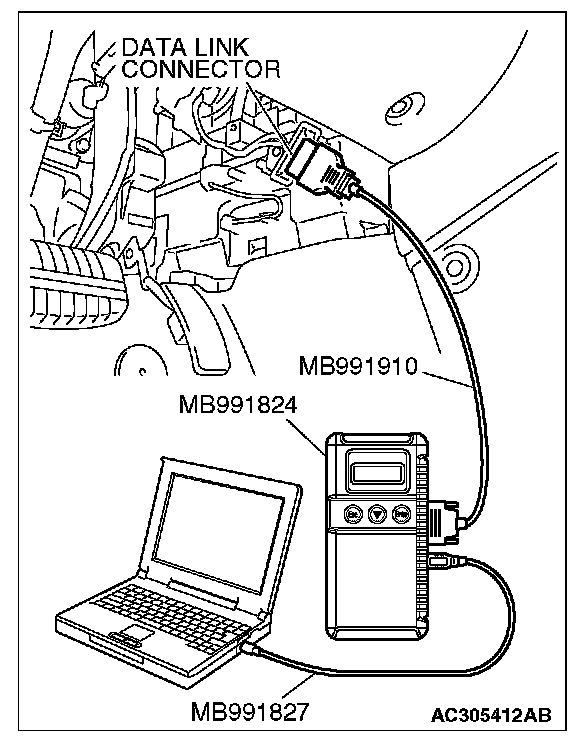 DATA LINK CONNECTOR

MB991910

MB991824

MB991827

AC305412AB