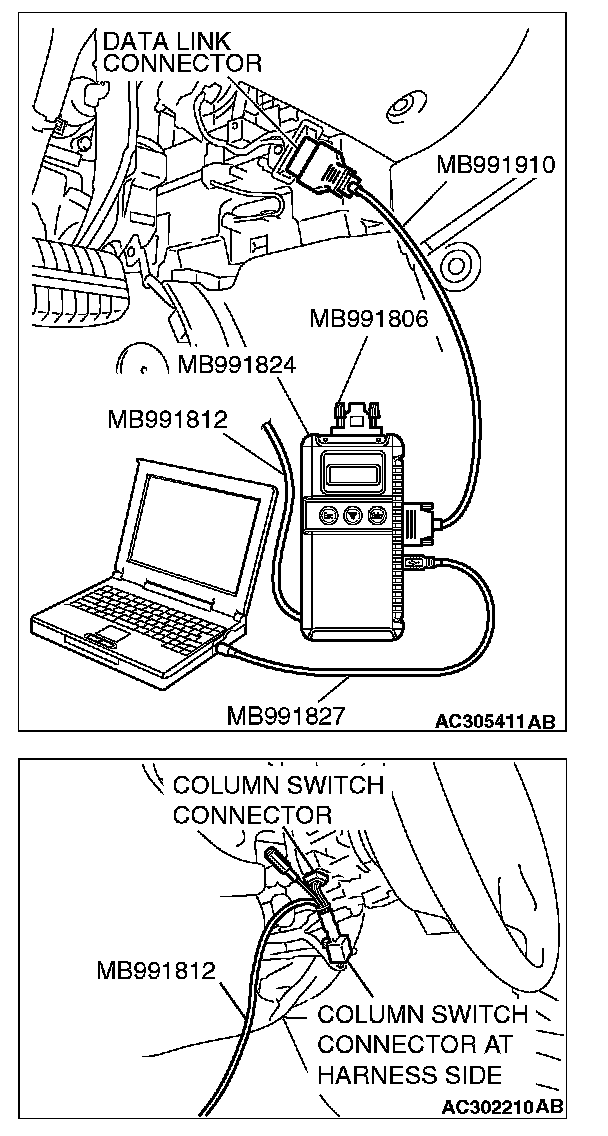 DATA LINK CONNECTOR

MB991910

MB991806

MB991824

MB991812

MB991827

AC305411AB

COLUMN SWITCH CONNECTOR

MB991812

COLUMN SWITCH CONNECTOR AT HARNESS SIDE

AC302210AB