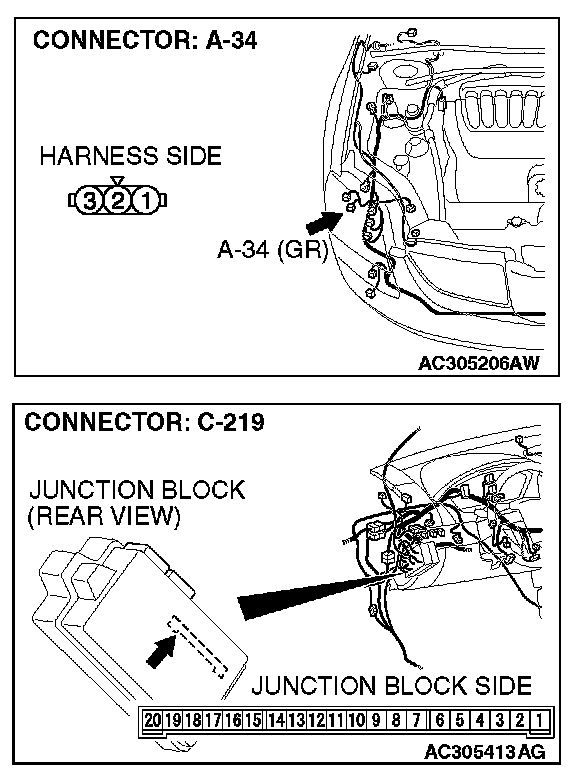 CONNECTOR: A-34

HARNESS SIDE

3 2 1

A-34 (GR)

AC305206AW

CONNECTOR: C-219

JUNCTION BLOCK (REAR VIEW)

JUNCTION BLOCK SIDE

20 19 18 17 16 15 14 13 12 11 10 9 8 7 6 5 4 3 2 1

AC305413AG