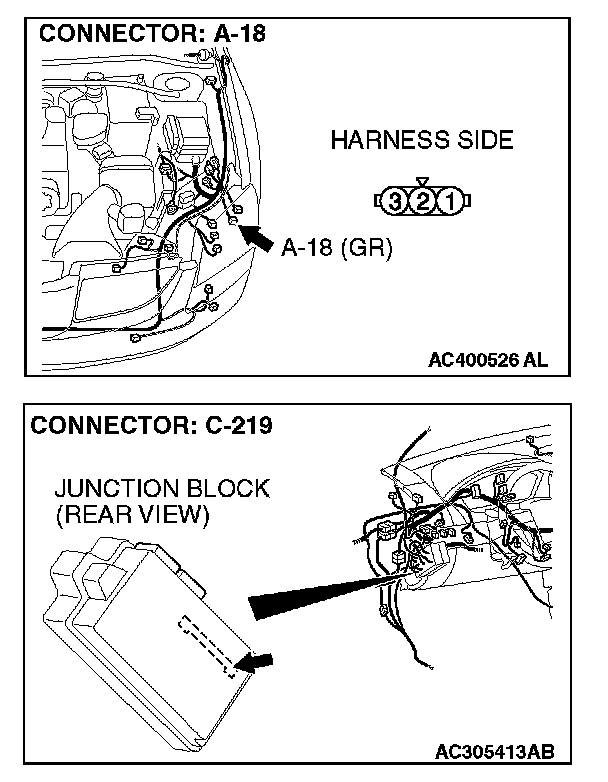 CONNECTOR: A-18

HARNESS SIDE

3 2 1

A-18 (GR)

AC400526 AL

CONNECTOR: C-219

JUNCTION BLOCK (REAR VIEW)

AC305413AB