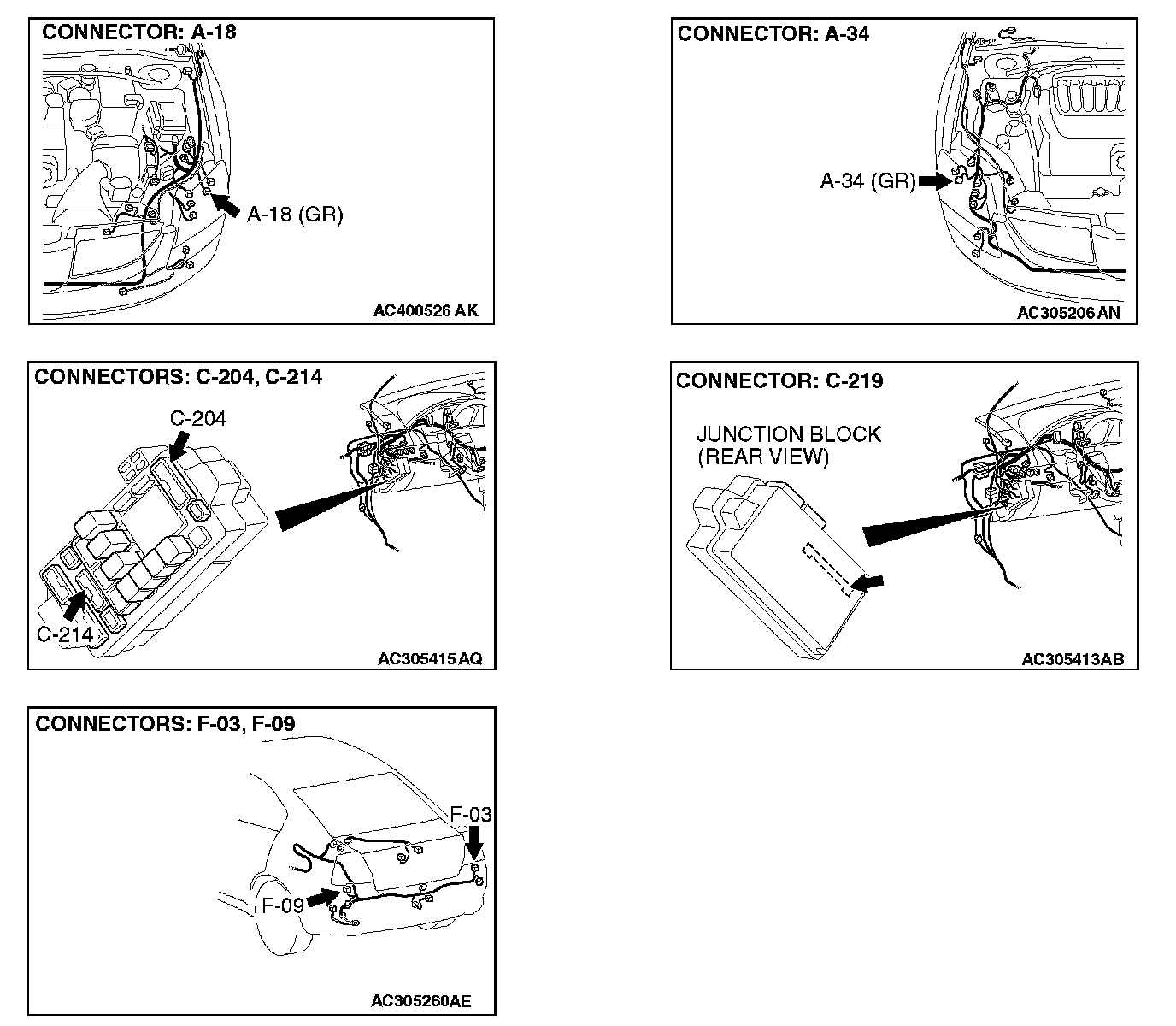 CONNECTOR: A-18

A-18 (GR)

AC400526 AK

CONNECTOR: A-34

A-34 (GR)

AC305206 AN

CONNECTORS: C-204, C-214

C-204

C-214

AC305415 AQ

CONNECTOR: C-219

JUNCTION BLOCK (REAR VIEW)

AC305413AB

CONNECTORS: F-03, F-09

F-03

F-09

AC305260AE