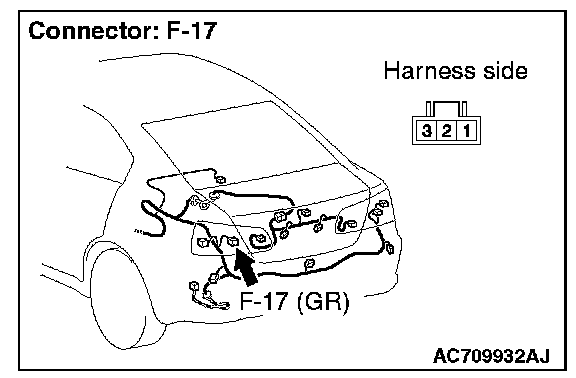 Connector: F-17

Harness side

3 2 1

F-17 (GR)

AC709932AJ