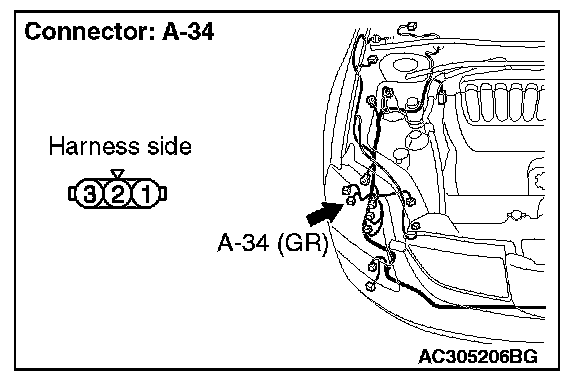 Connector: A-34

Harness side

3 2 1

A-34 (GR)

AC305206BG