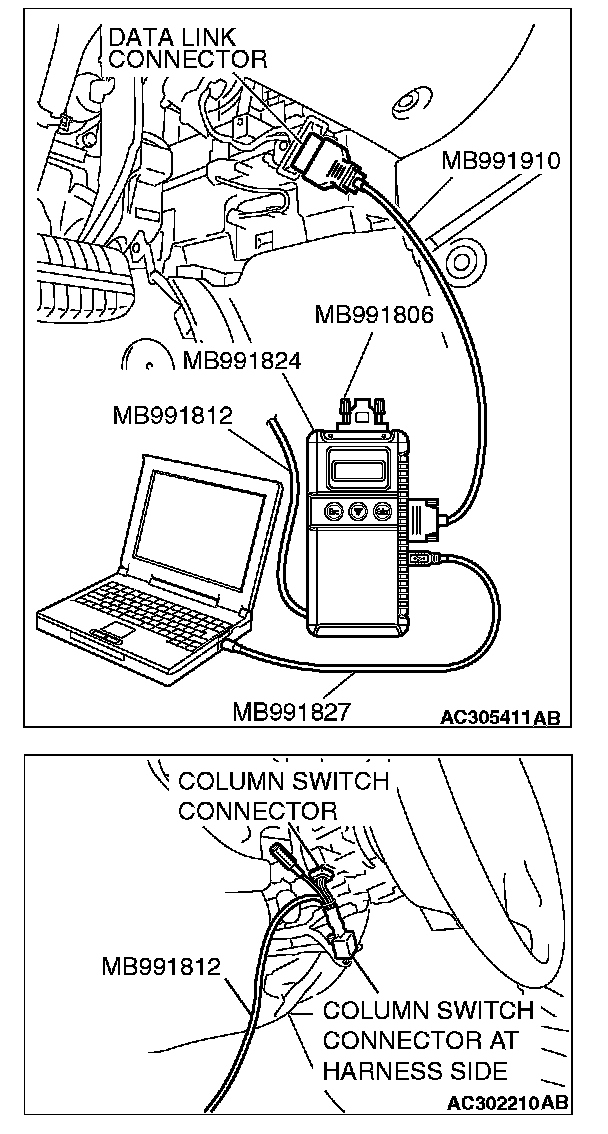 DATA LINK CONNECTOR

MB991910

MB991806

MB991824

MB991812

MB991827

AC305411AB

COLUMN SWITCH CONNECTOR

MB991812

COLUMN SWITCH CONNECTOR AT HARNESS SIDE

AC302210AB