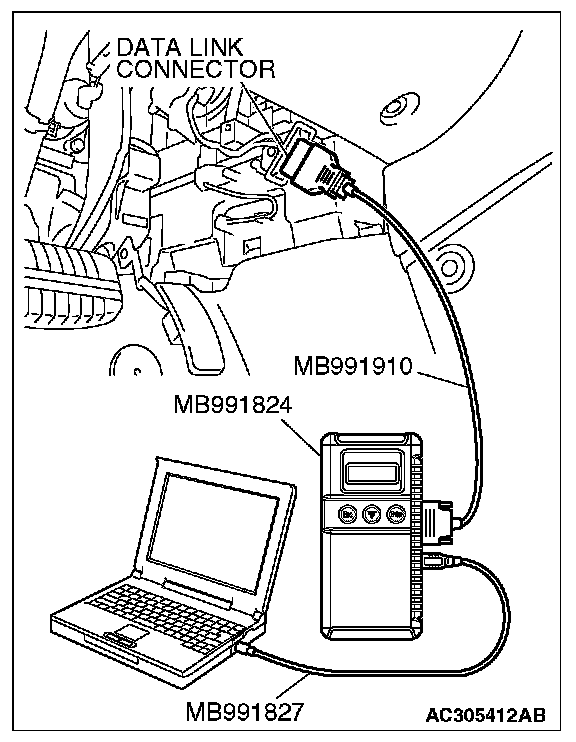 DATA LINK CONNECTOR

MB991910

MB991824

MB991827

AC305412AB