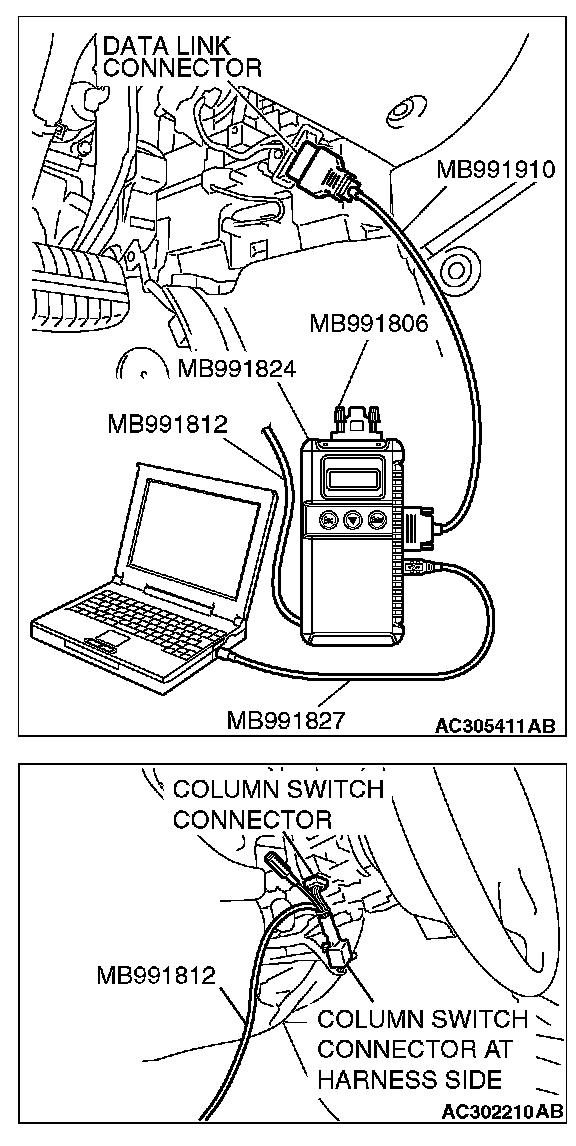 DATA LINK CONNECTOR

MB991910

MB991806

MB991824

MB991812

MB991827

AC305411AB

COLUMN SWITCH CONNECTOR

MB991812

COLUMN SWITCH CONNECTOR AT HARNESS SIDE

AC302210AB