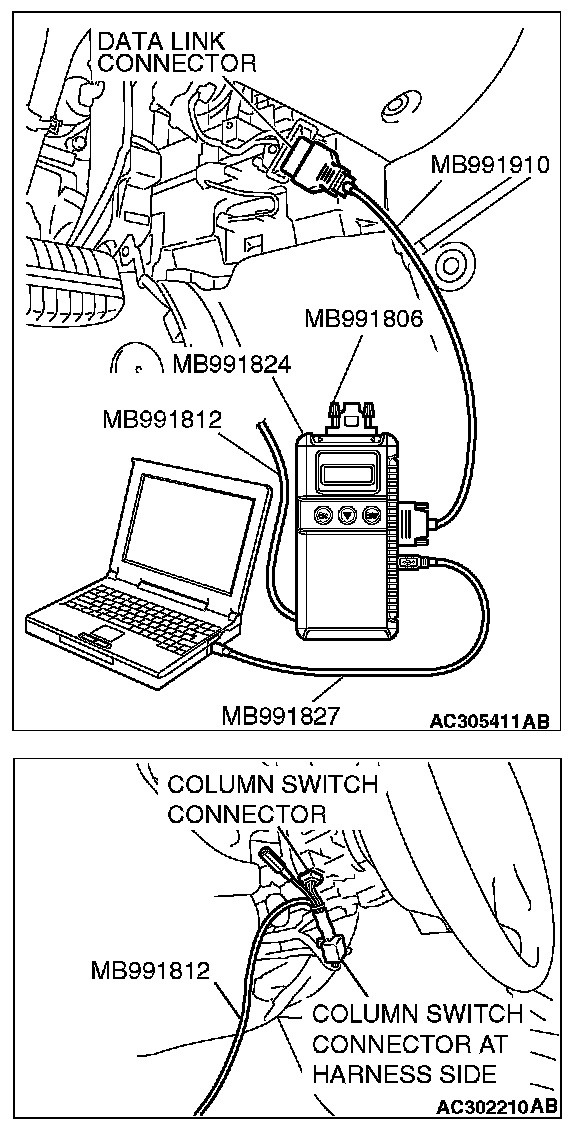 DATA LINK CONNECTOR

MB991910

MB991806

MB991824

MB991812

MB991827

AC305411AB

COLUMN SWITCH CONNECTOR

MB991812

COLUMN SWITCH CONNECTOR AT HARNESS SIDE

AC302210AB