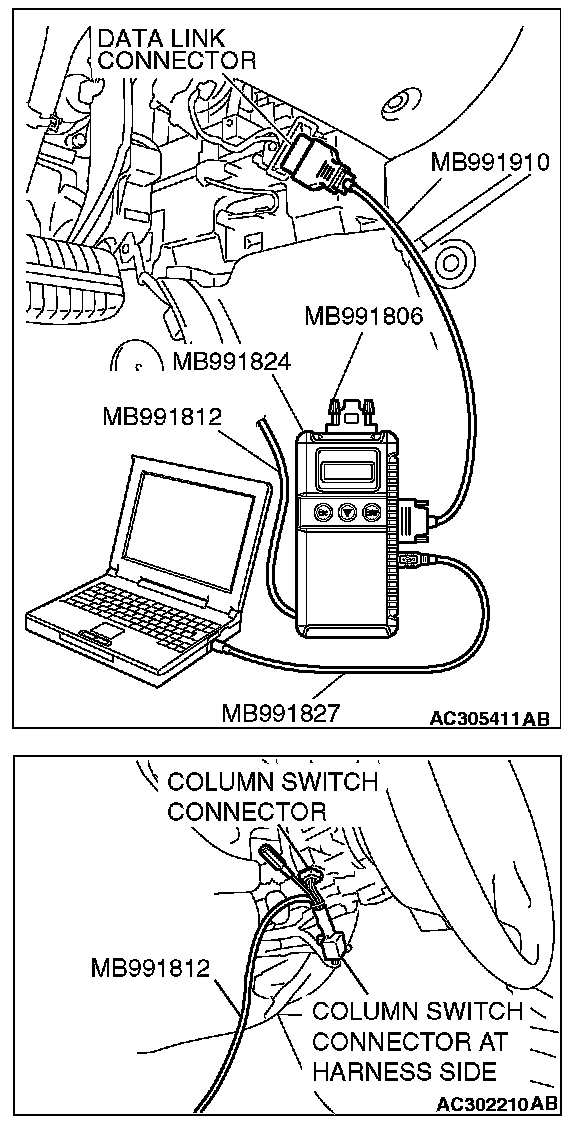 DATA LINK CONNECTOR

MB991910

MB991806

MB991824

MB991812

MB991827

AC305411AB

COLUMN SWITCH CONNECTOR

MB991812

COLUMN SWITCH CONNECTOR AT HARNESS SIDE

AC302210AB