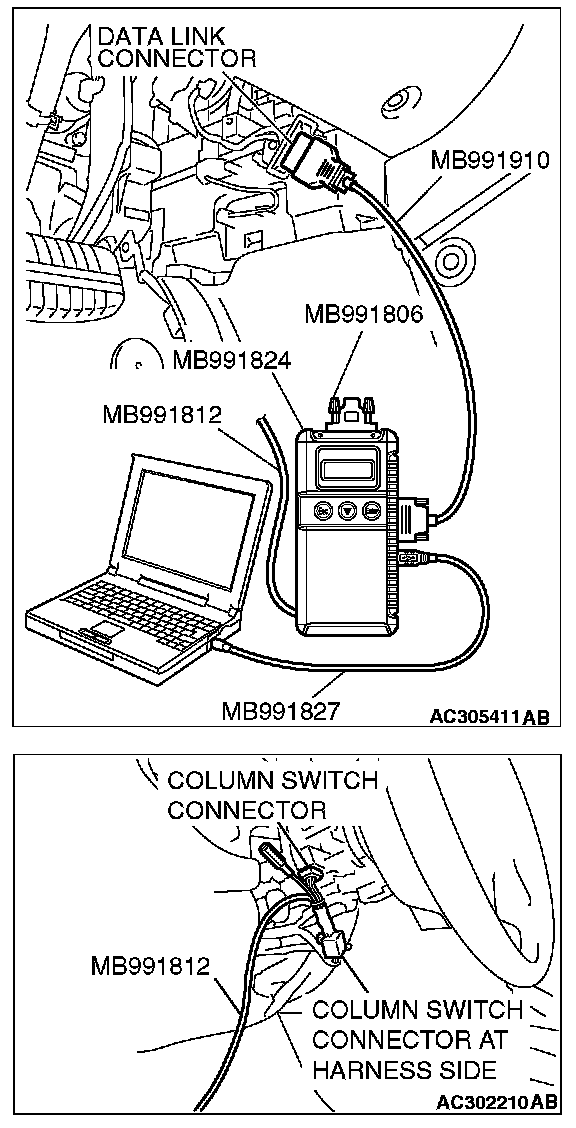 DATA LINK CONNECTOR

MB991910

MB991806

MB991824

MB991812

MB991827

AC305411AB

COLUMN SWITCH CONNECTOR

MB991812

COLUMN SWITCH CONNECTOR AT HARNESS SIDE

AC302210AB