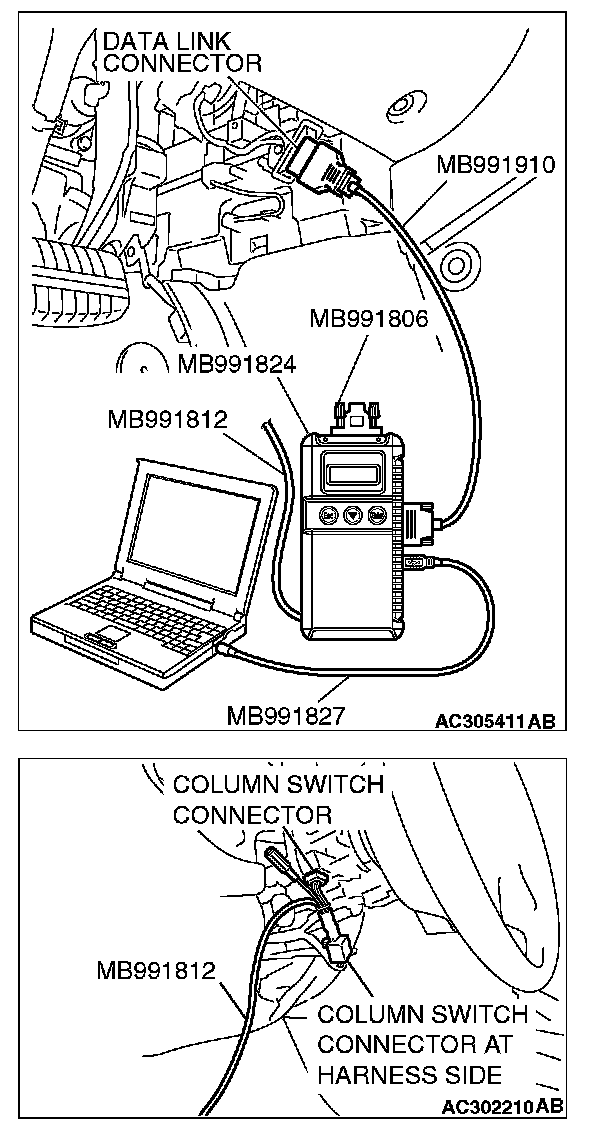 DATA LINK CONNECTOR

MB991910

MB991806

MB991824

MB991812

MB991827

AC305411AB

COLUMN SWITCH CONNECTOR

MB991812

COLUMN SWITCH CONNECTOR AT HARNESS SIDE

AC302210AB